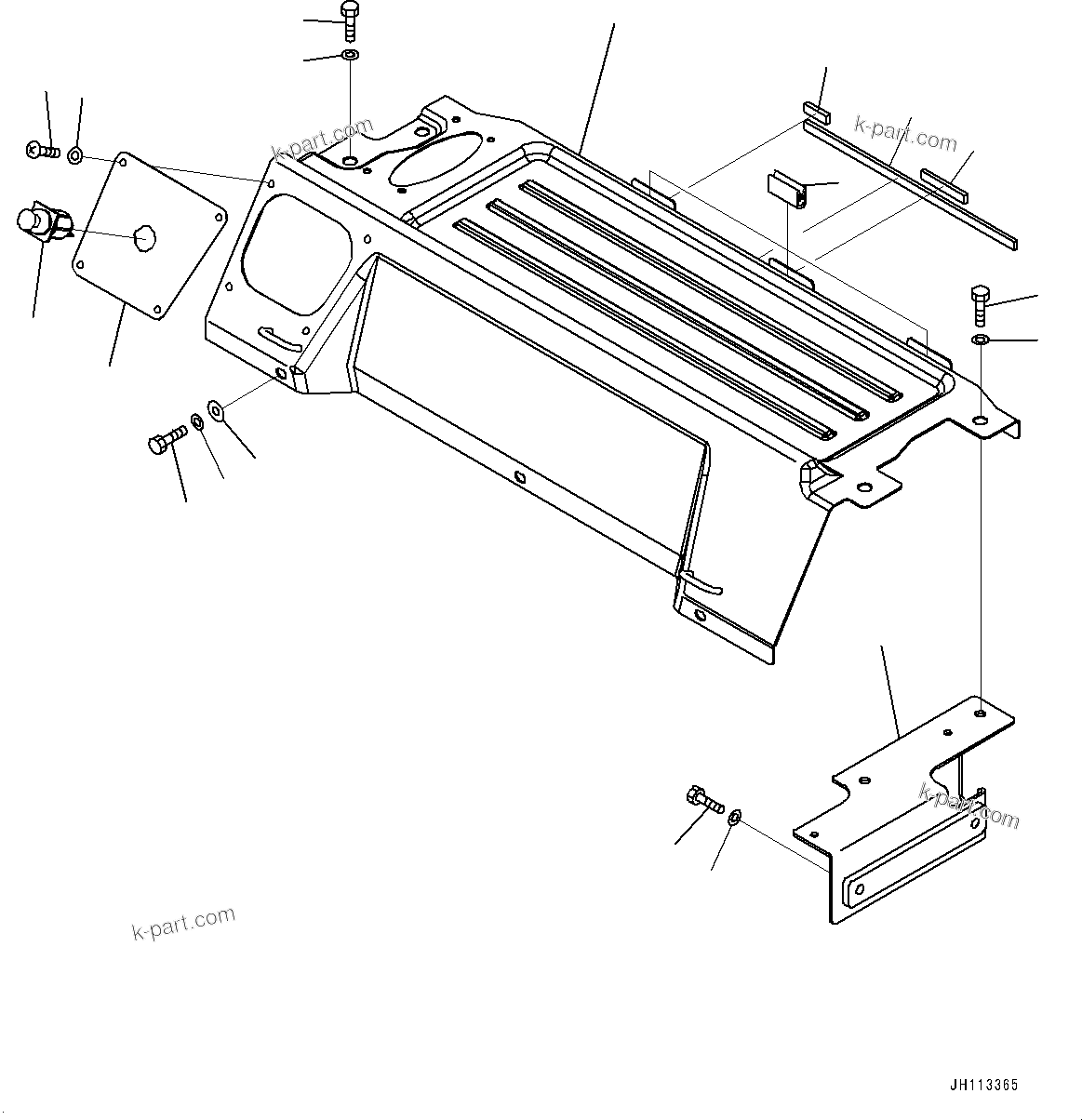 k-part.com

k-part.com

k-part.com

k-part.com

JH113365