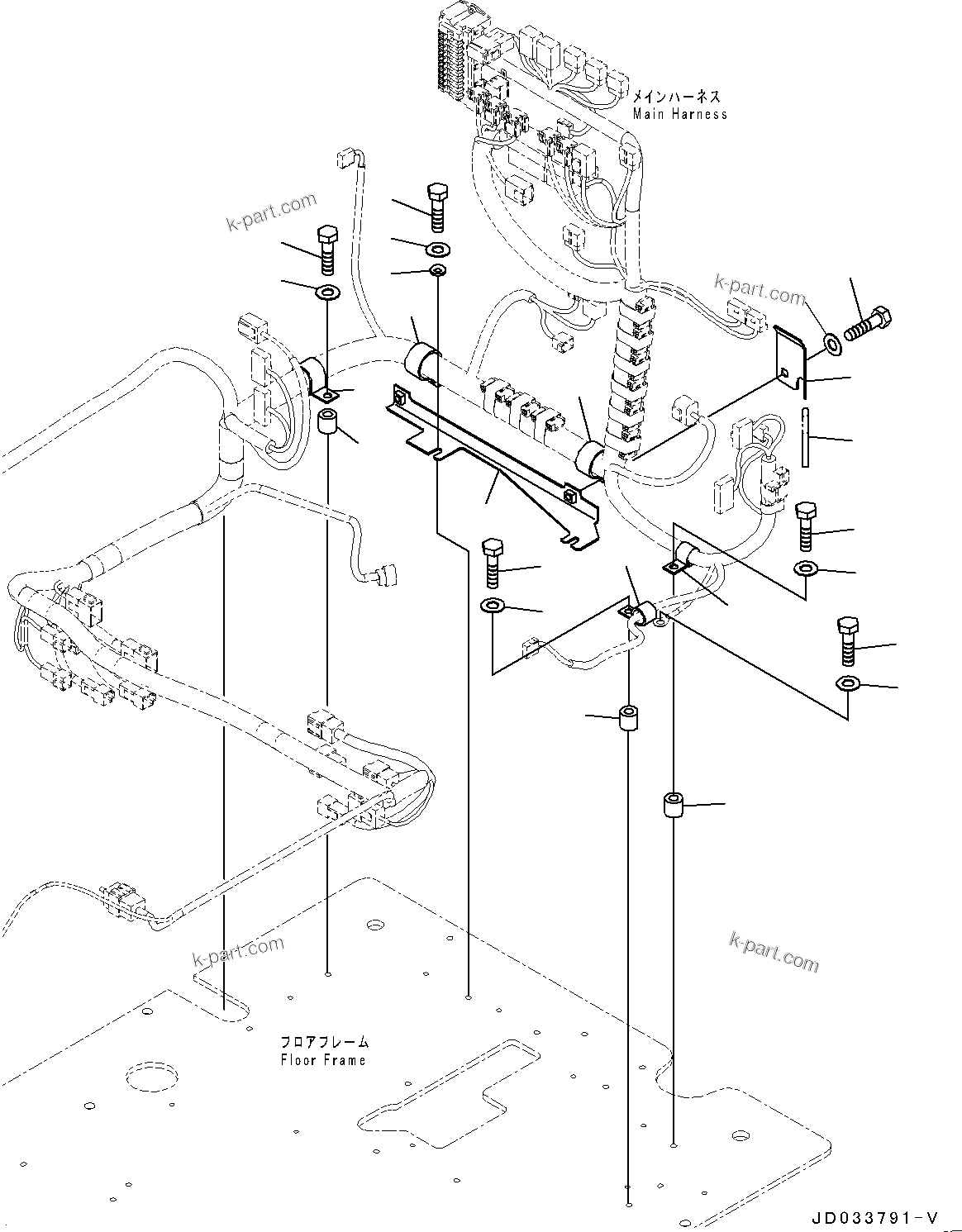 メインハーネス
Main Harness

k-part.com

k-part.com

k-part.com

k-part.com

フロアフレーム
Floor Frame

JD033791-V