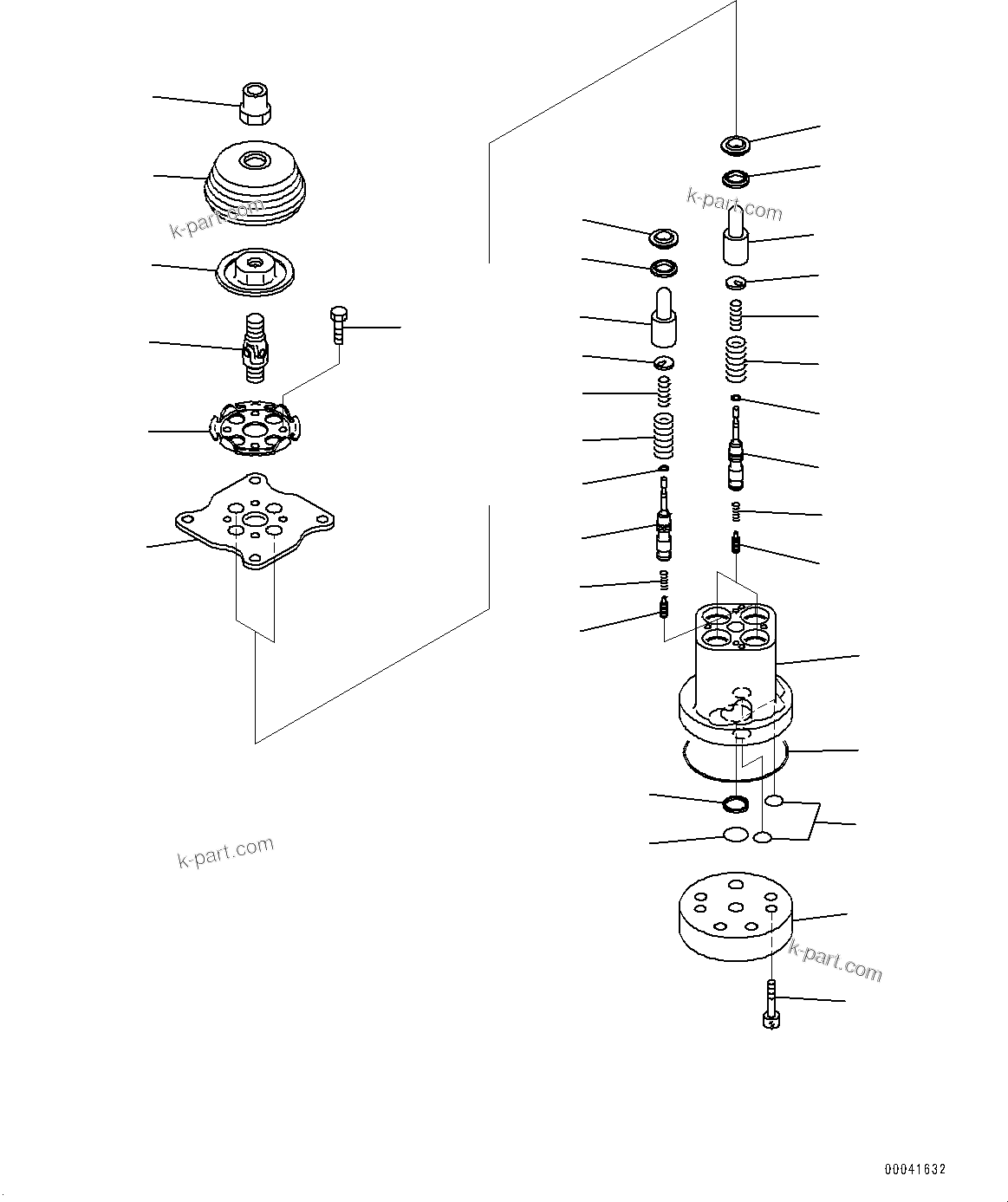 k-part.com

k-part.com

k-part.com

k-part.com

00041632