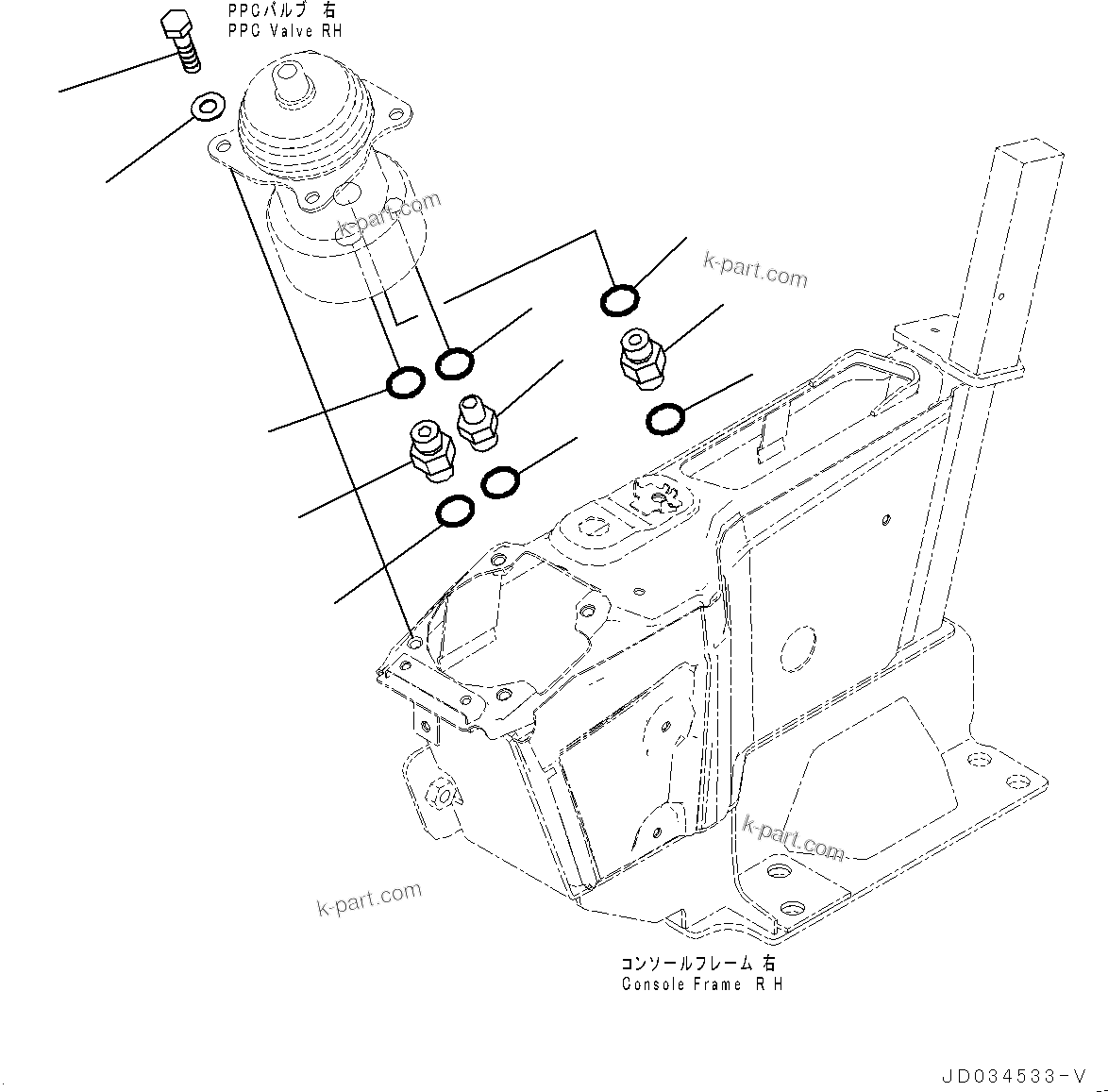 PPCバルブ 右
PPC Valve RH

k-part.com

k-part.com

k-part.com

k-part.com

コンソールフレーム 右
Console Frame RH

JD034533-V