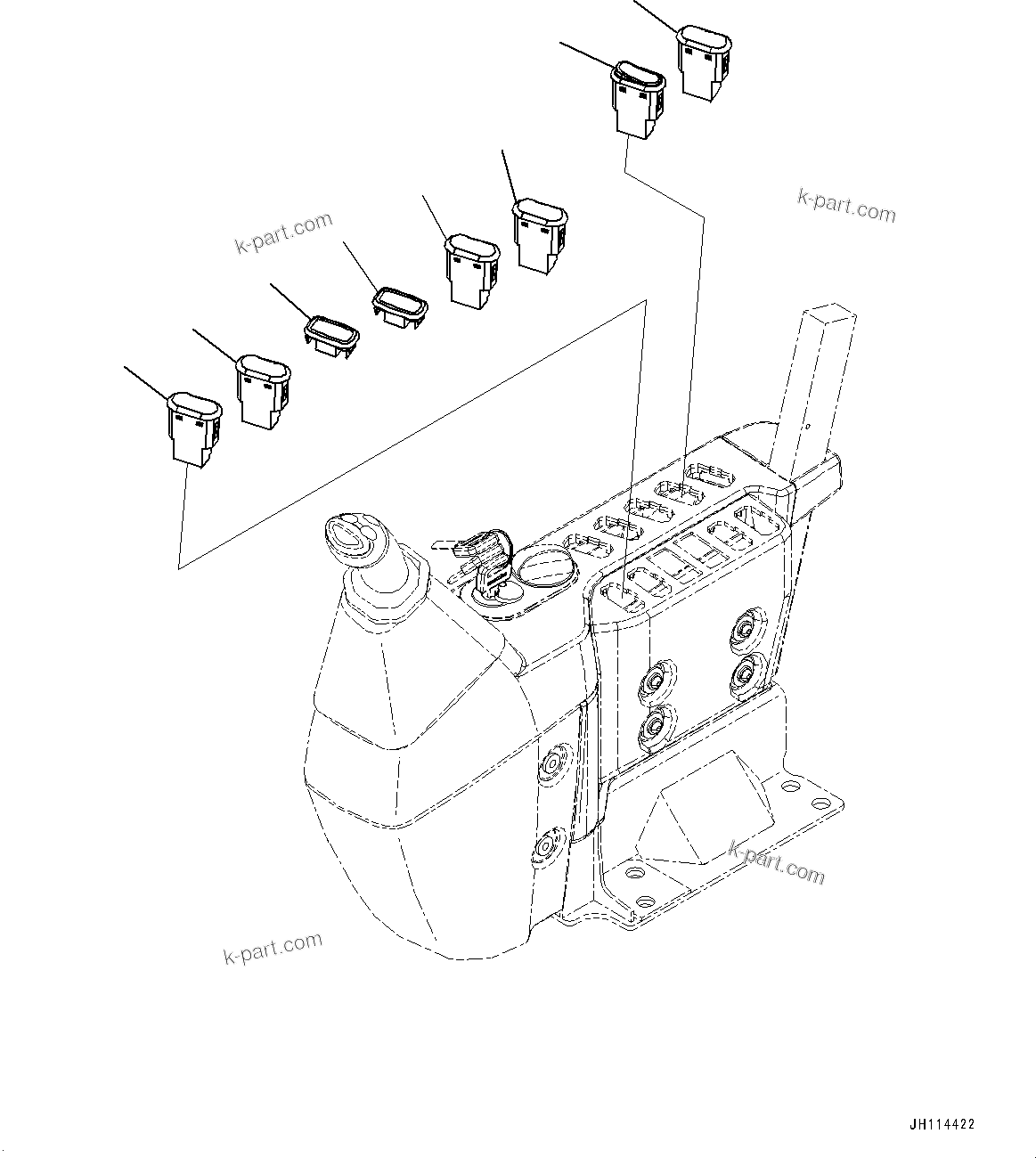 k-part.com

k-part.com

k-part.com

k-part.com

JH114422