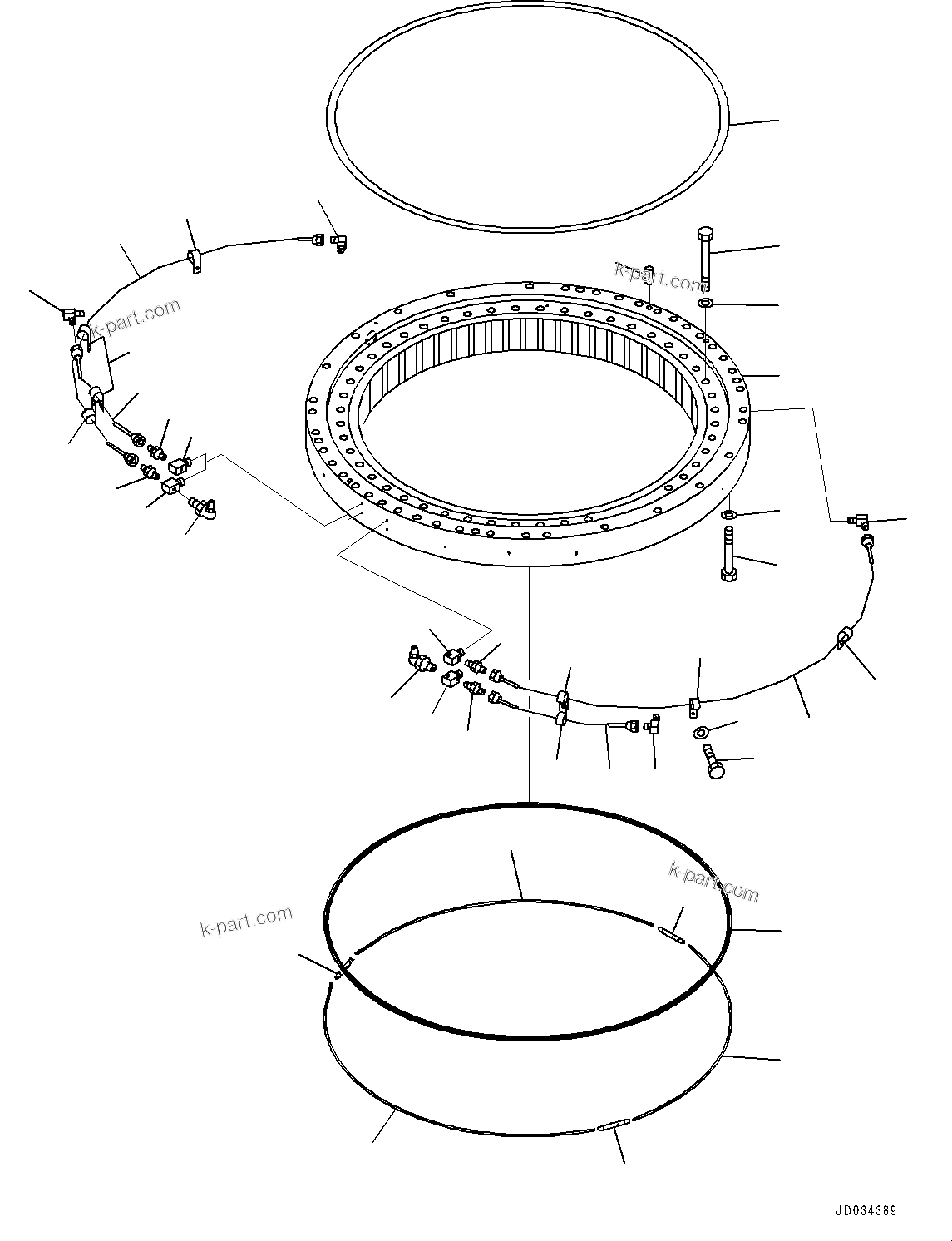 k-part.com
k-part.com
k-part.com
k-part.com
JD034389