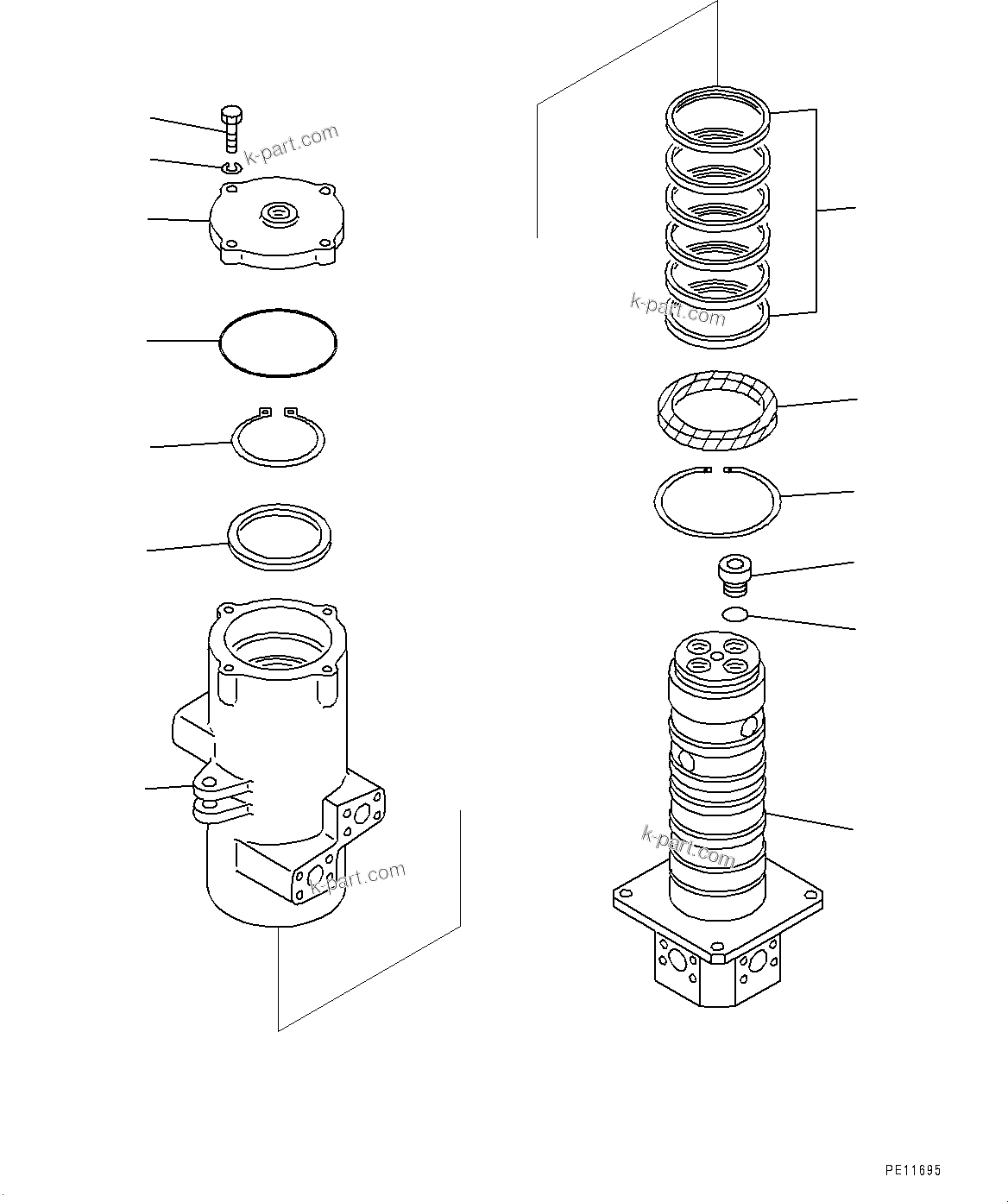 k-part.com

k-part.com

k-part.com

k-part.com

PE11695