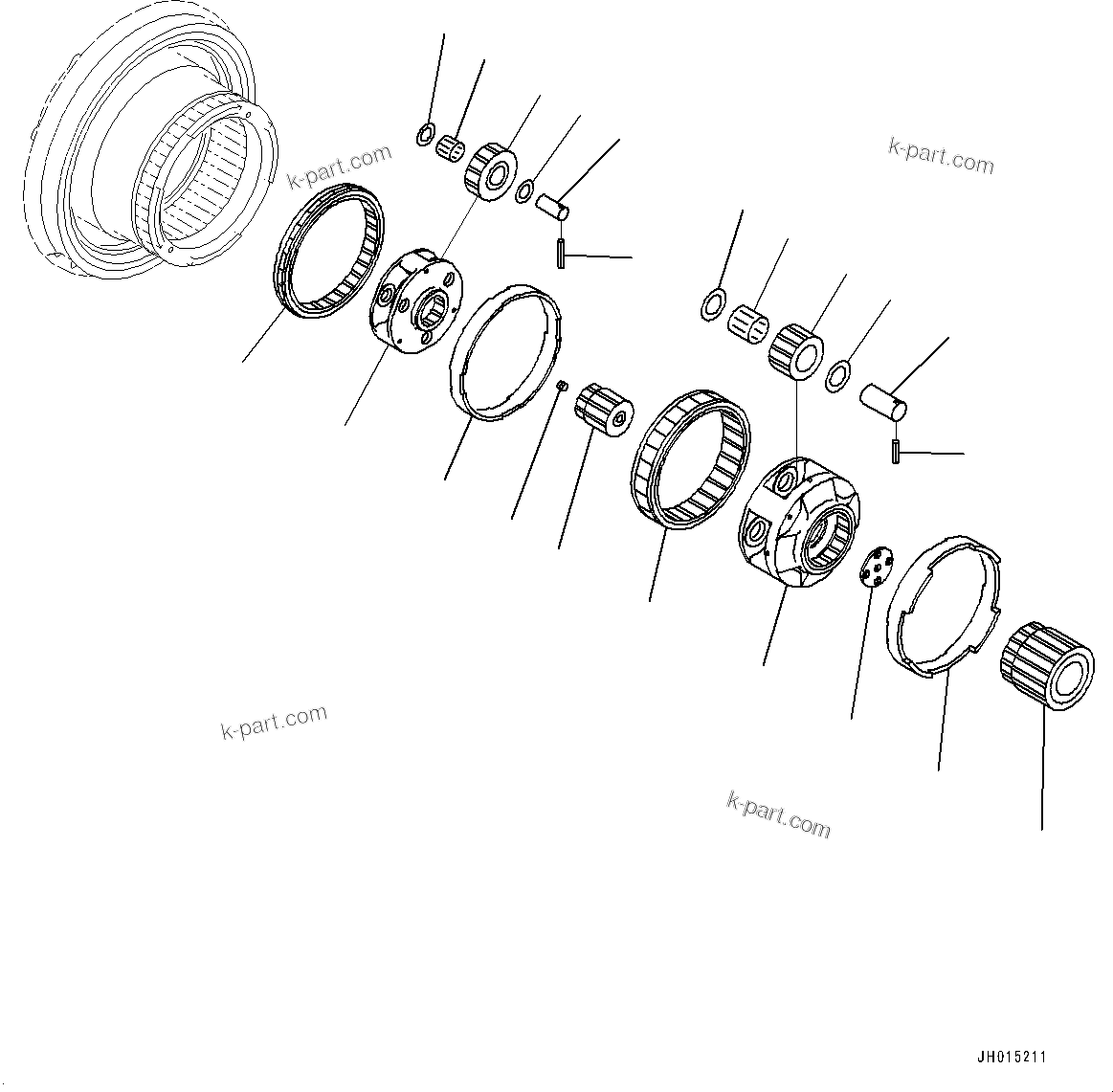 k-part.com

k-part.com

k-part.com

k-part.com

JH015211