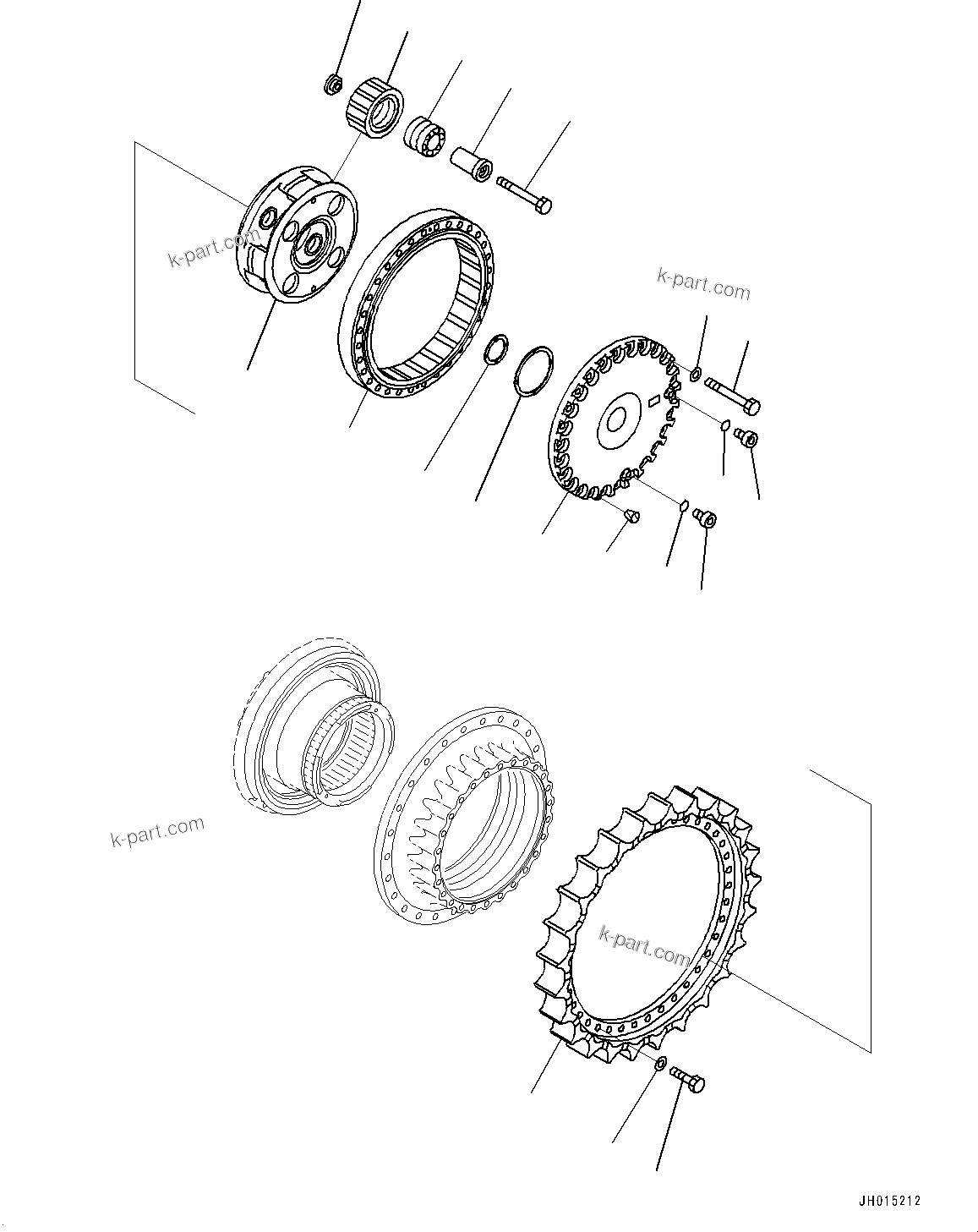 k-part.com

k-part.com

k-part.com

k-part.com

JH015212