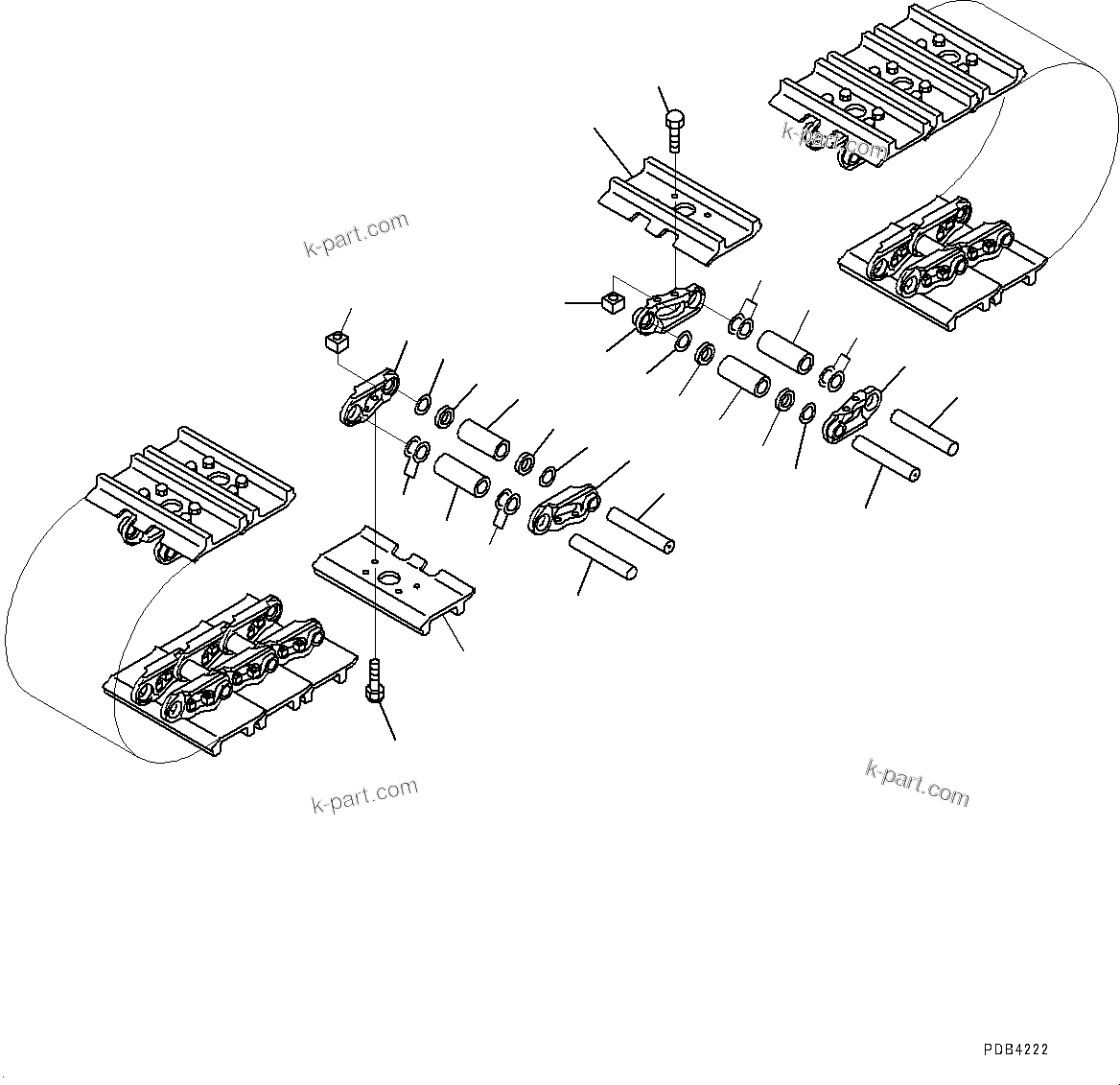 k-part.com

k-part.com

k-part.com

k-part.com

PDB4222