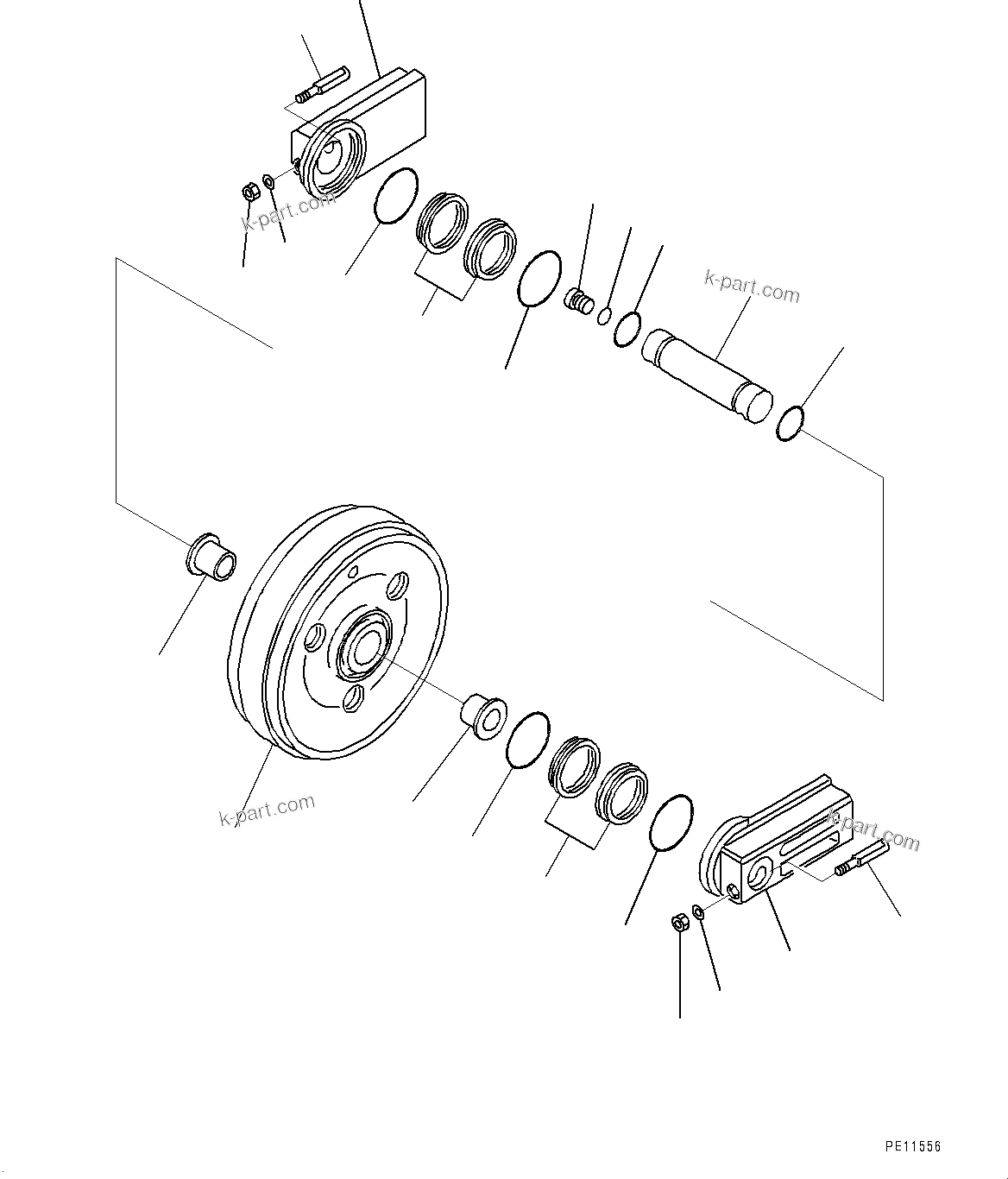 k-part.com

k-part.com

k-part.com

k-part.com

PE11556