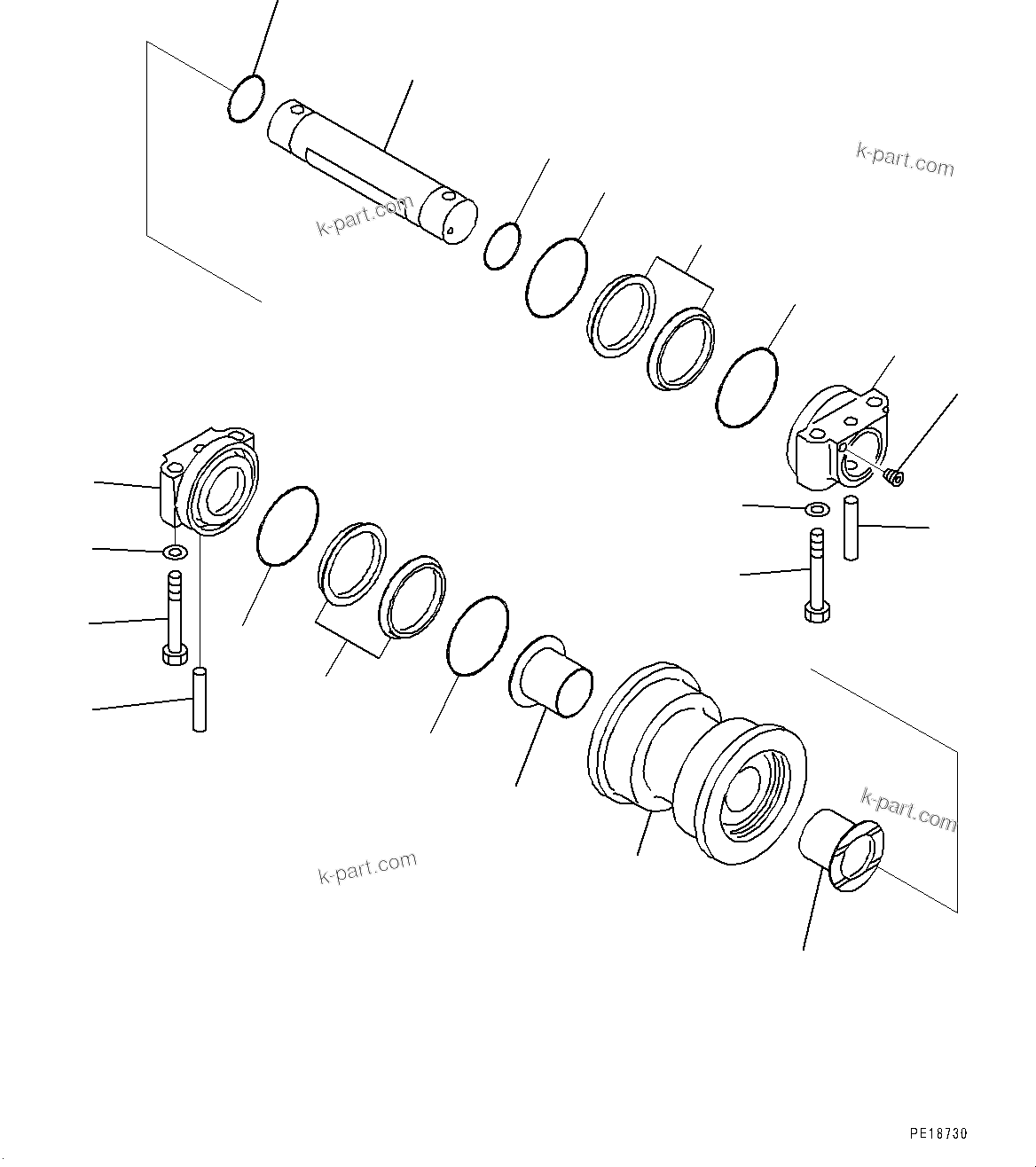 k-part.com

k-part.com

k-part.com

k-part.com

PE18730