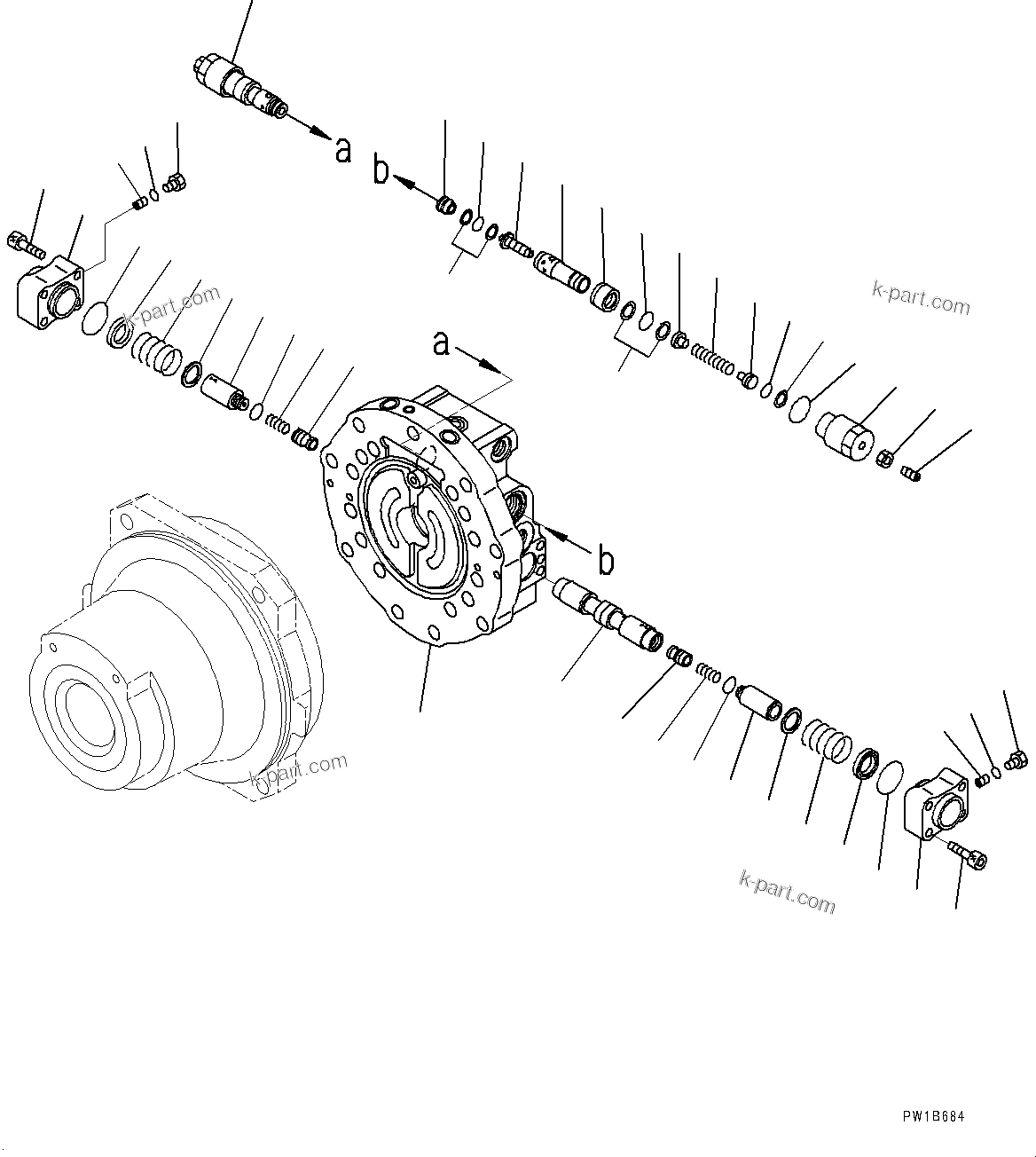 a
b
k-part.com
k-part.com
a
b
k-part.com
k-part.com
PW1B684