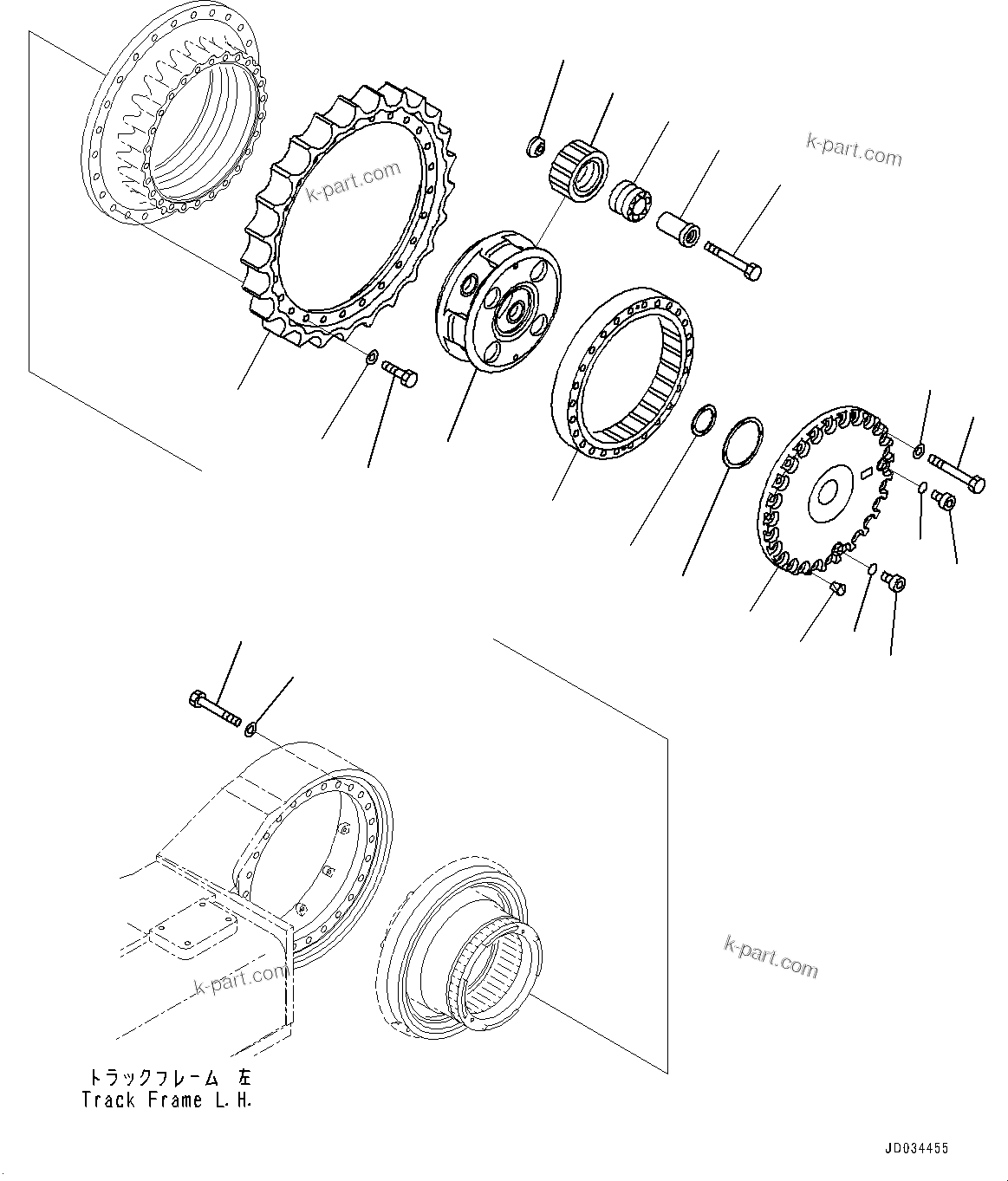 k-part.com

k-part.com

k-part.com

k-part.com

トラックフレーム 左
Track Frame L.H.

JD034455