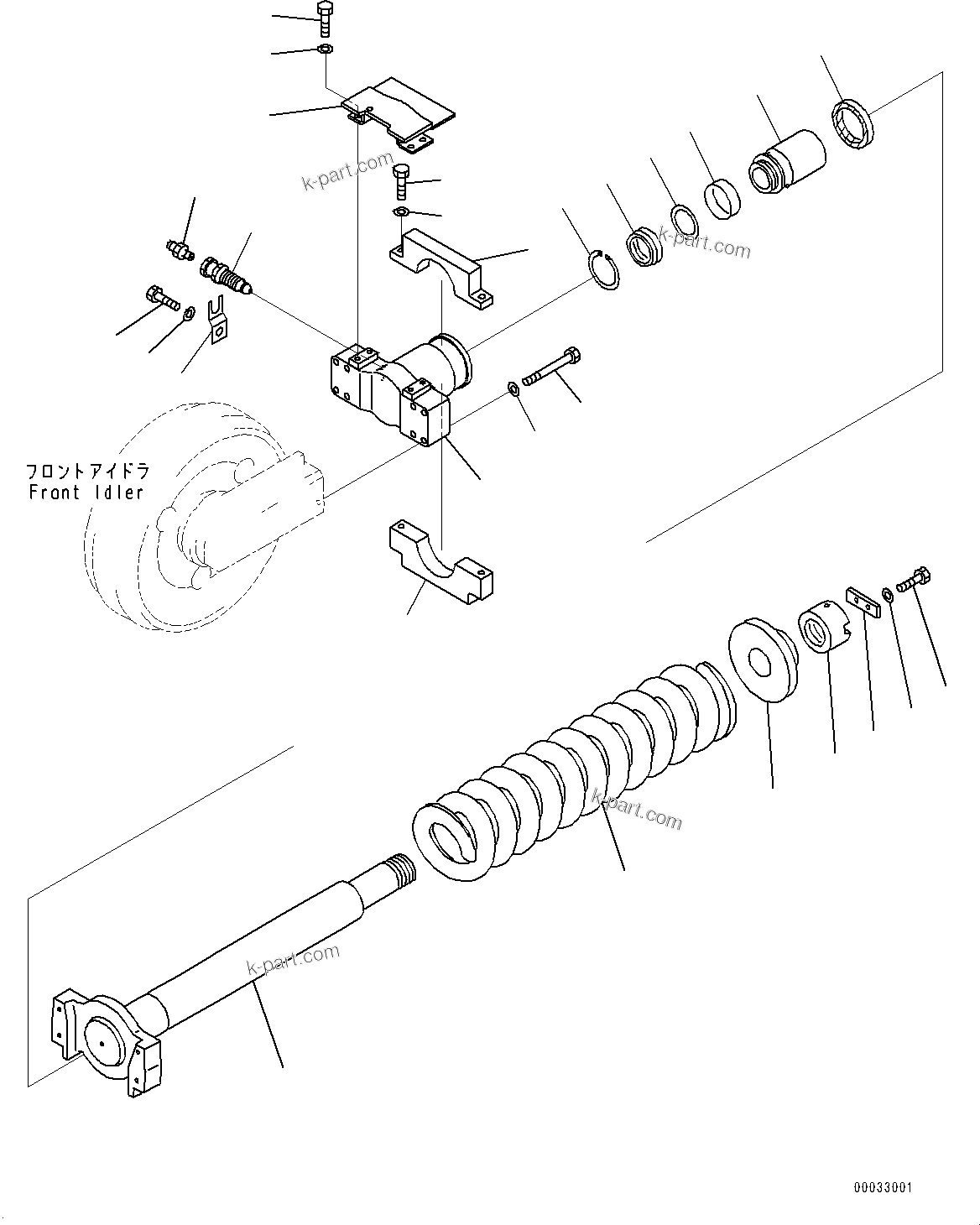 k-part.com

k-part.com

フロントアイドラ
Front Idler

k-part.com

k-part.com

00033001