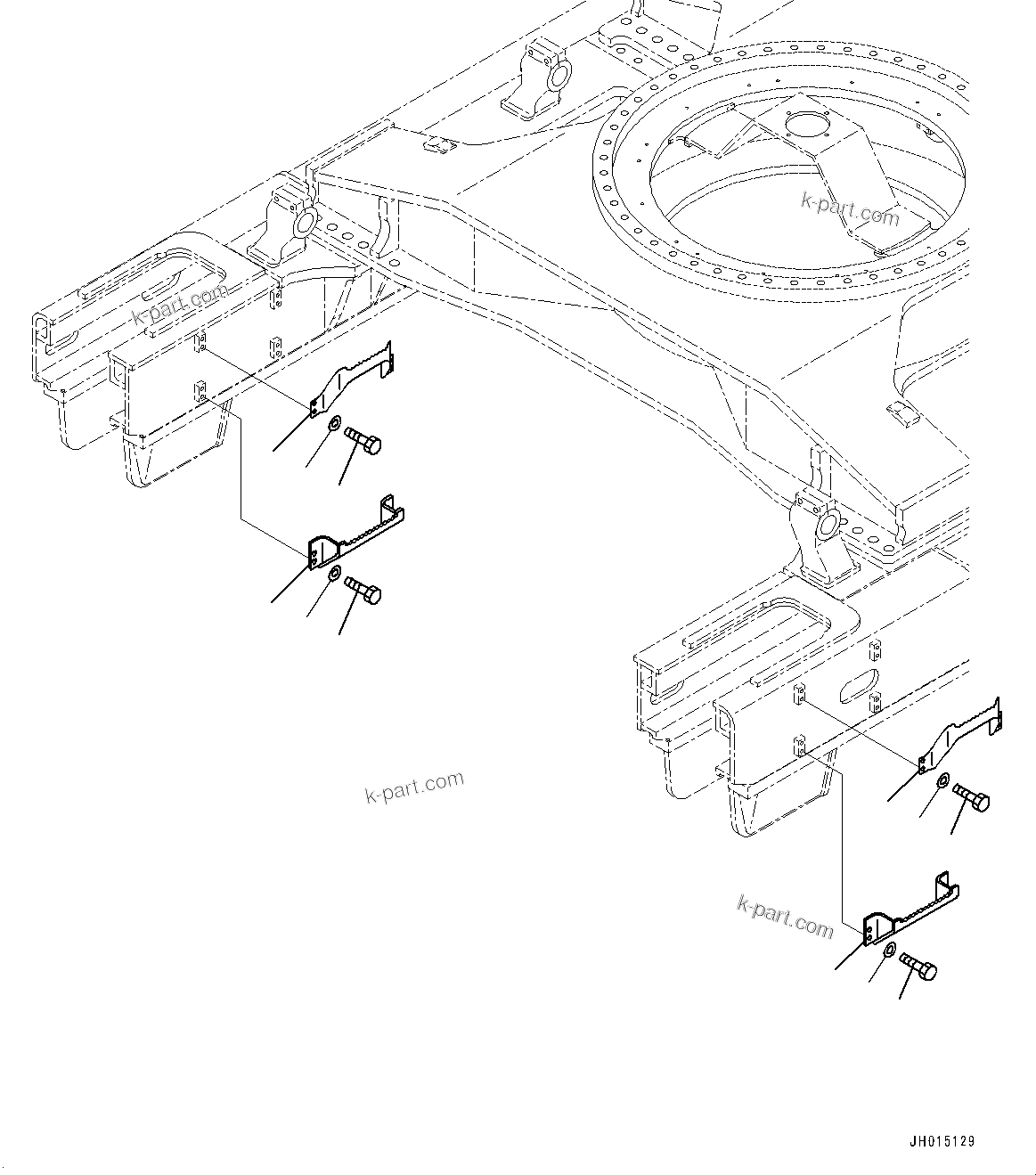 k-part.com

k-part.com

k-part.com

k-part.com

JH015129