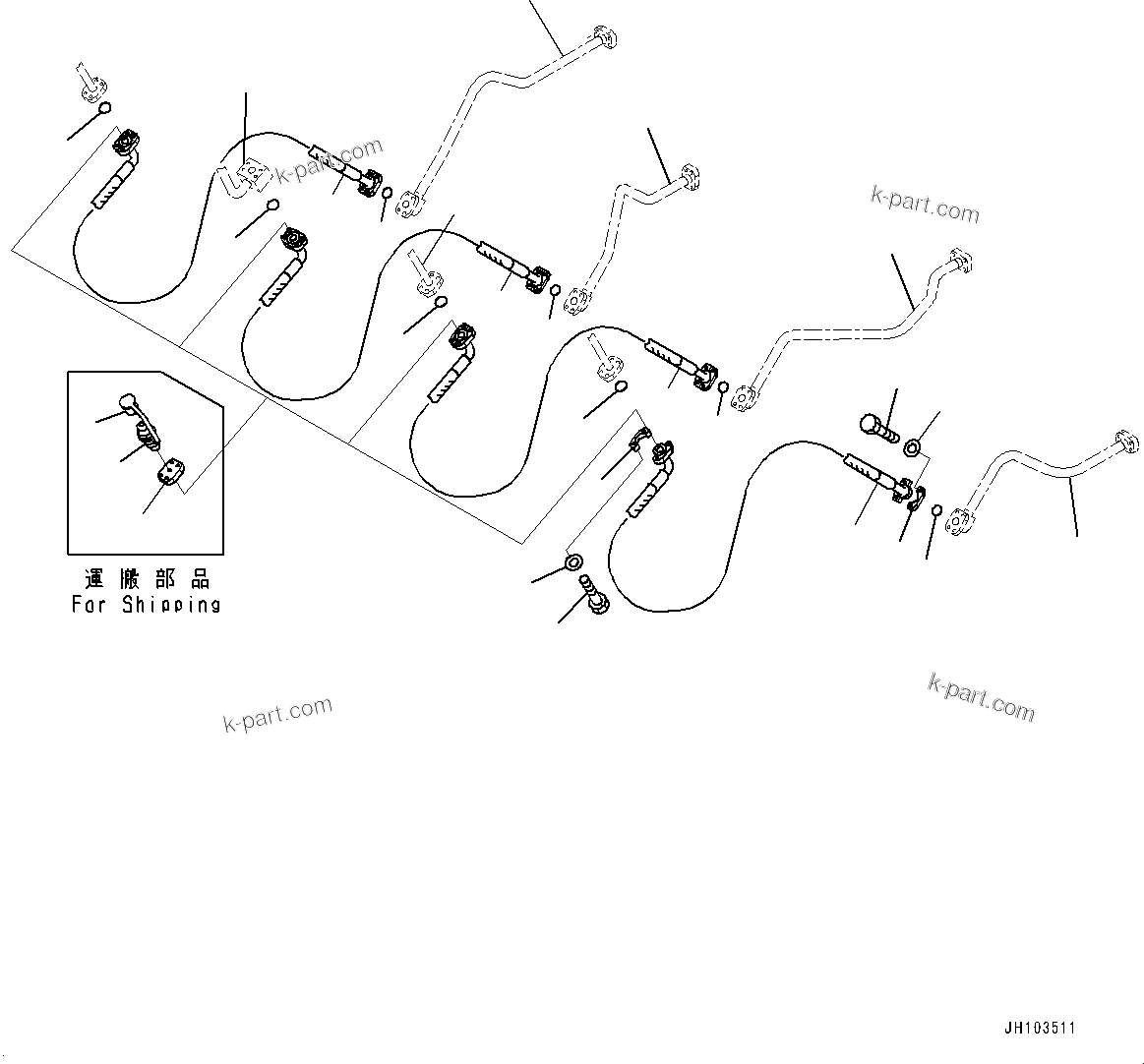 k-part.com

k-part.com

運搬部品
For Shipping

k-part.com

k-part.com

JH103511