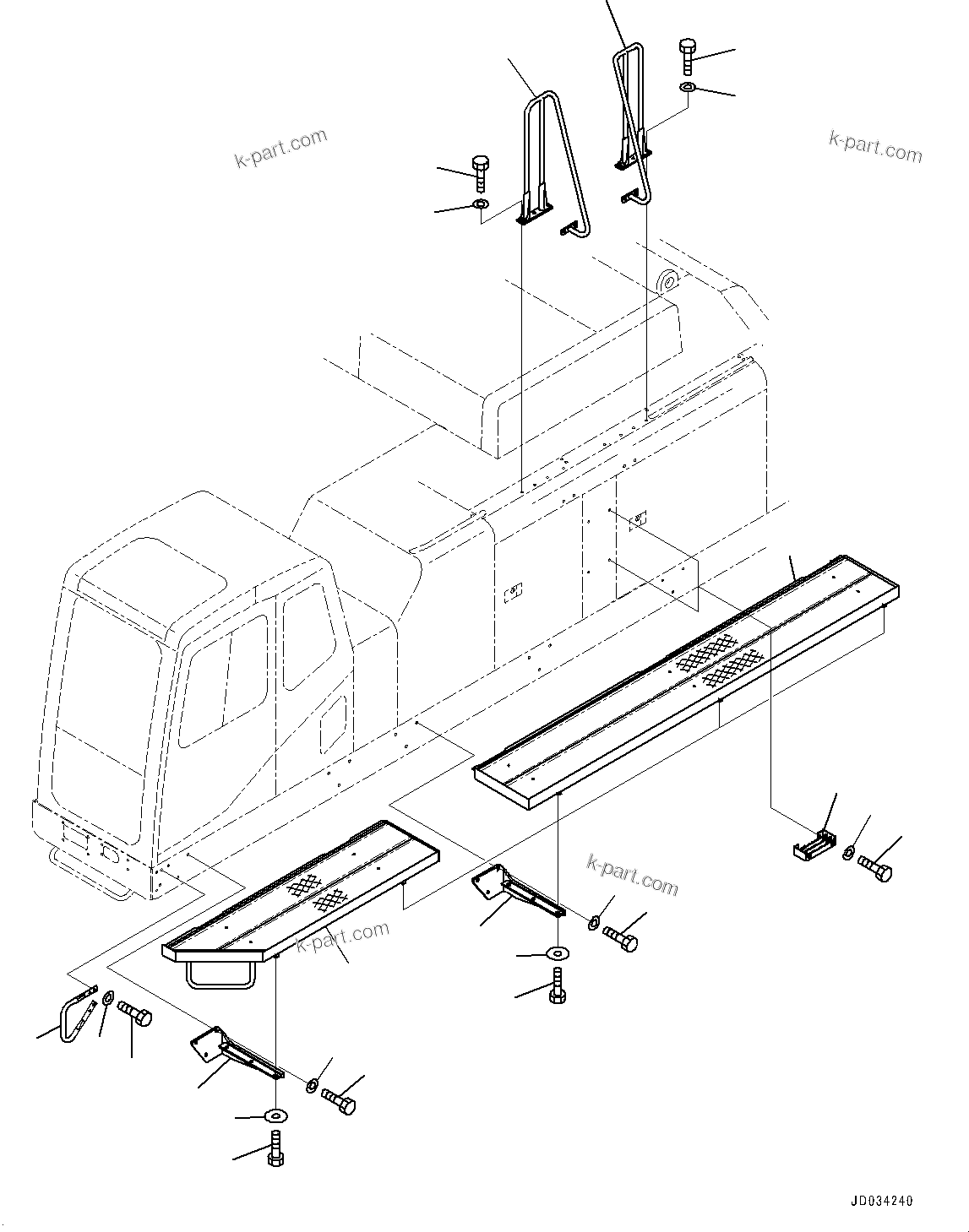 k-part.com

k-part.com

k-part.com

k-part.com

JD034240