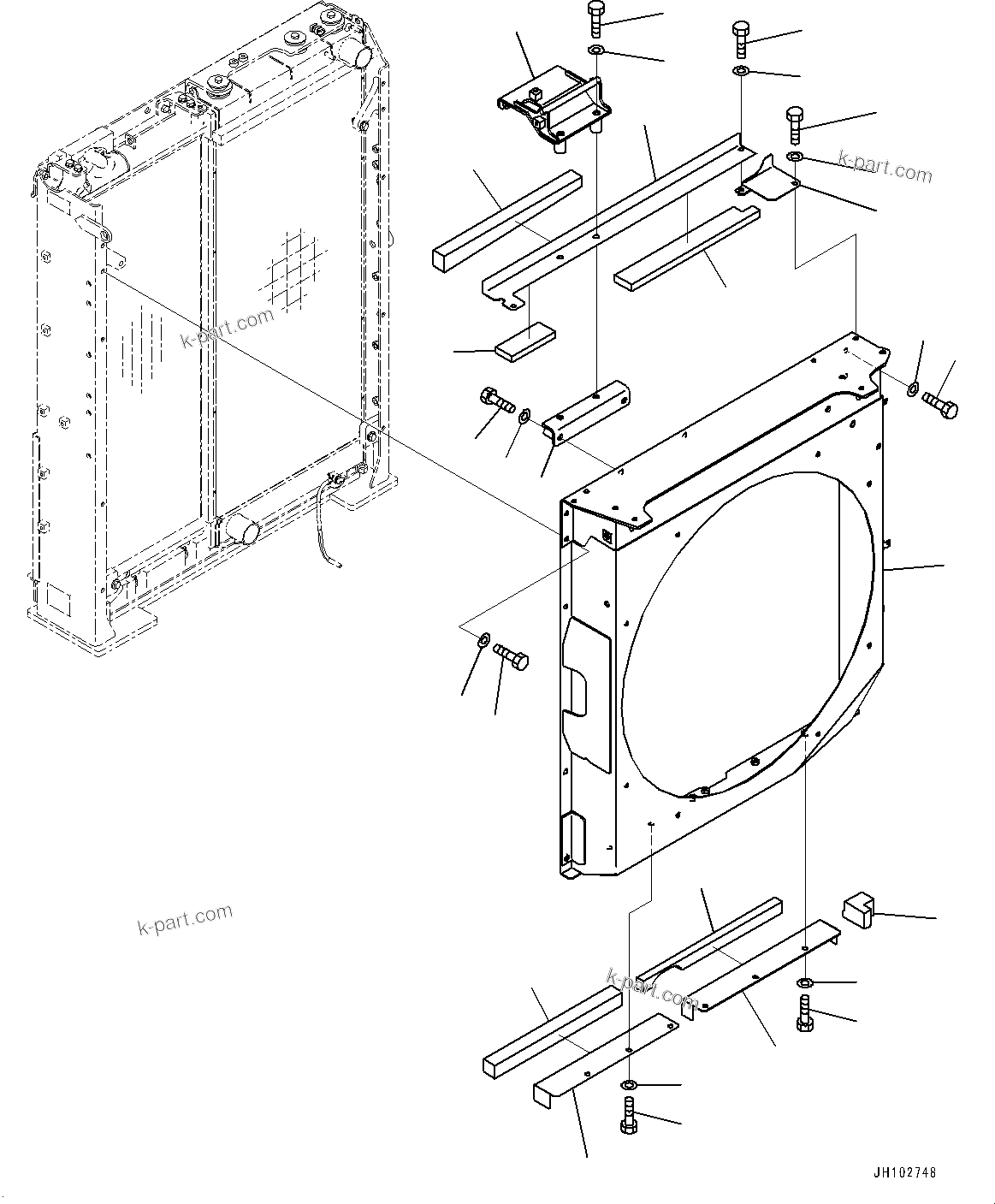 k-part.com

k-part.com

k-part.com

k-part.com

JH102748