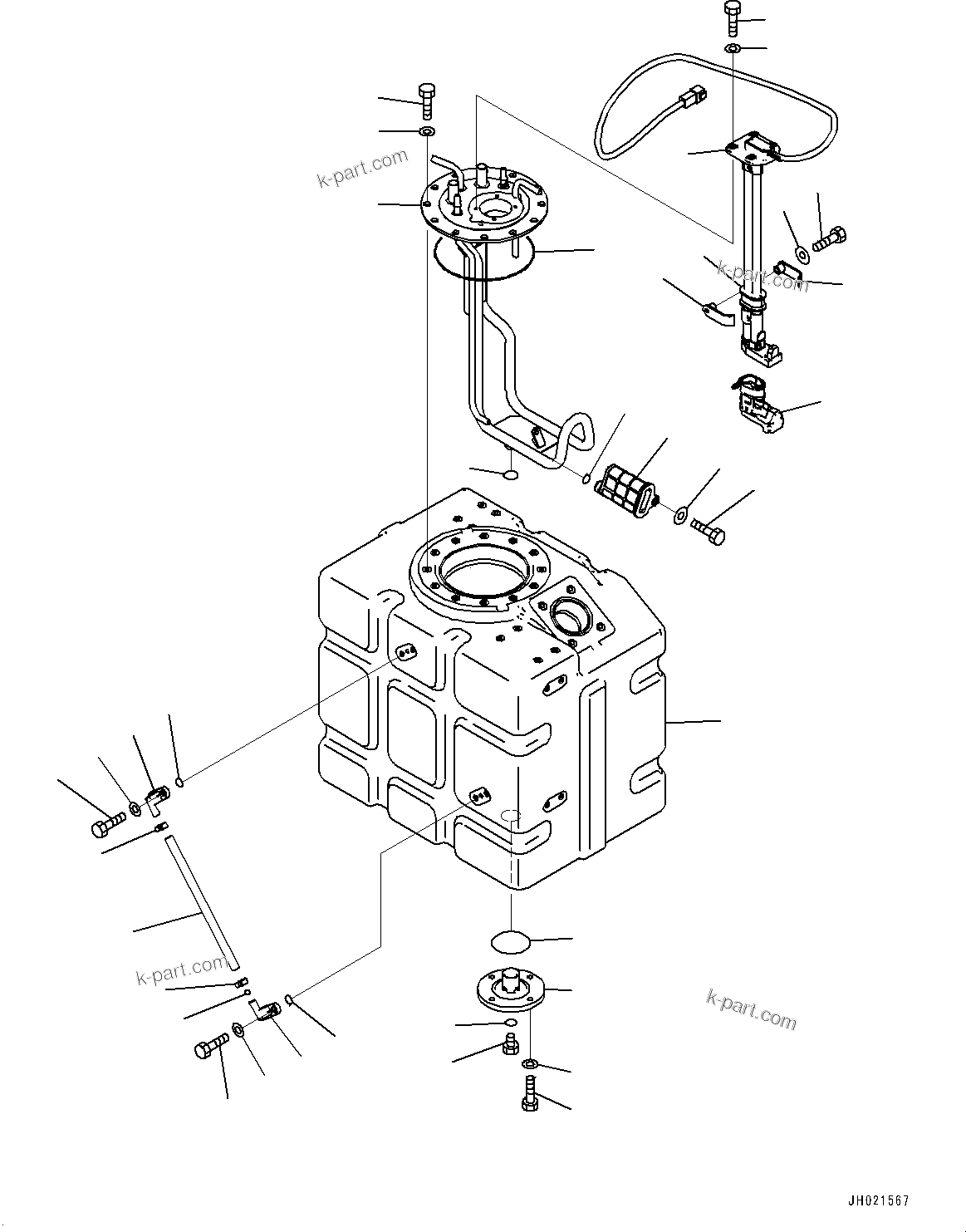 k-part.com

k-part.com

k-part.com

k-part.com

JH021567