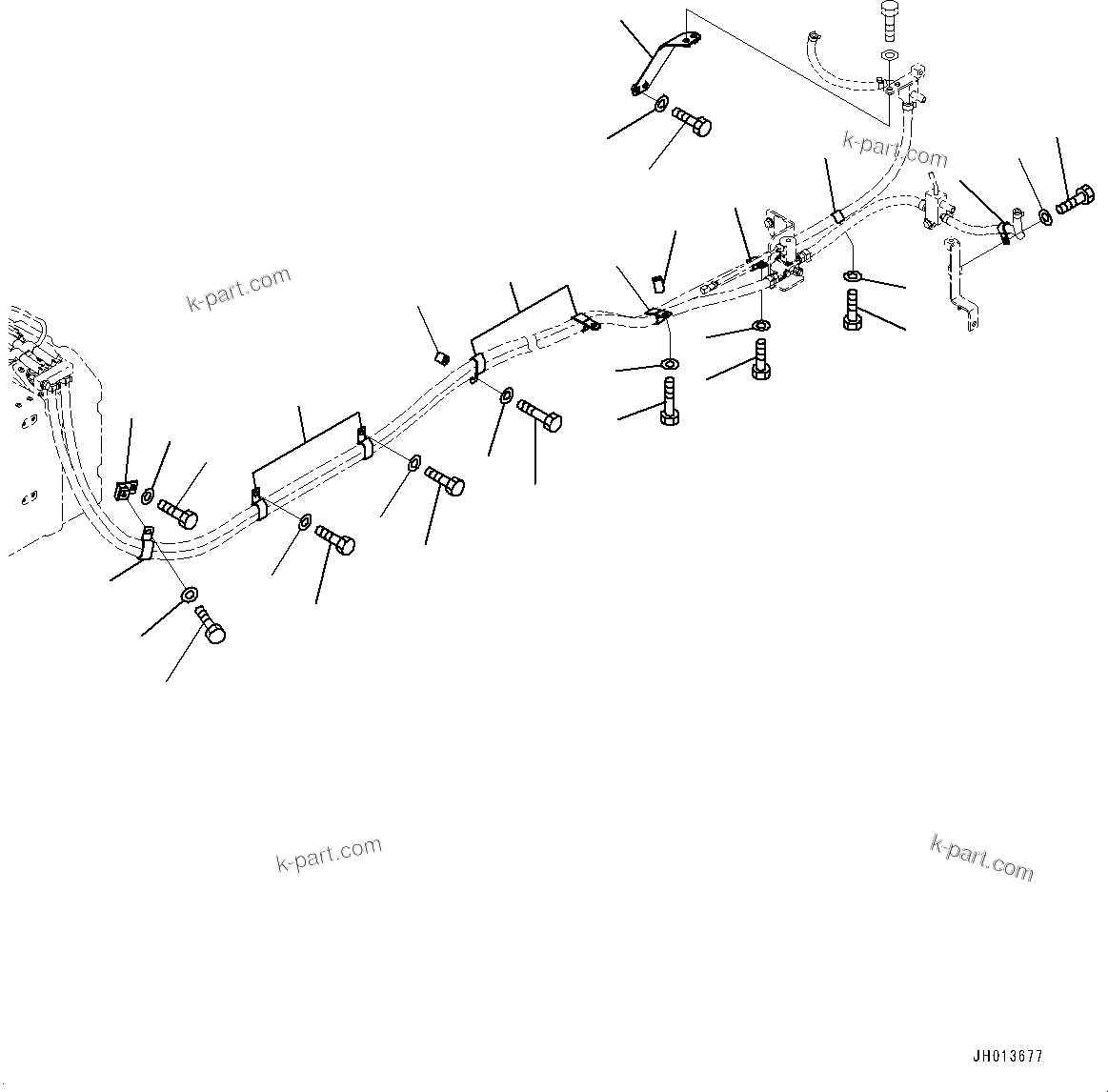 k-part.com

k-part.com

k-part.com

k-part.com

JH013677