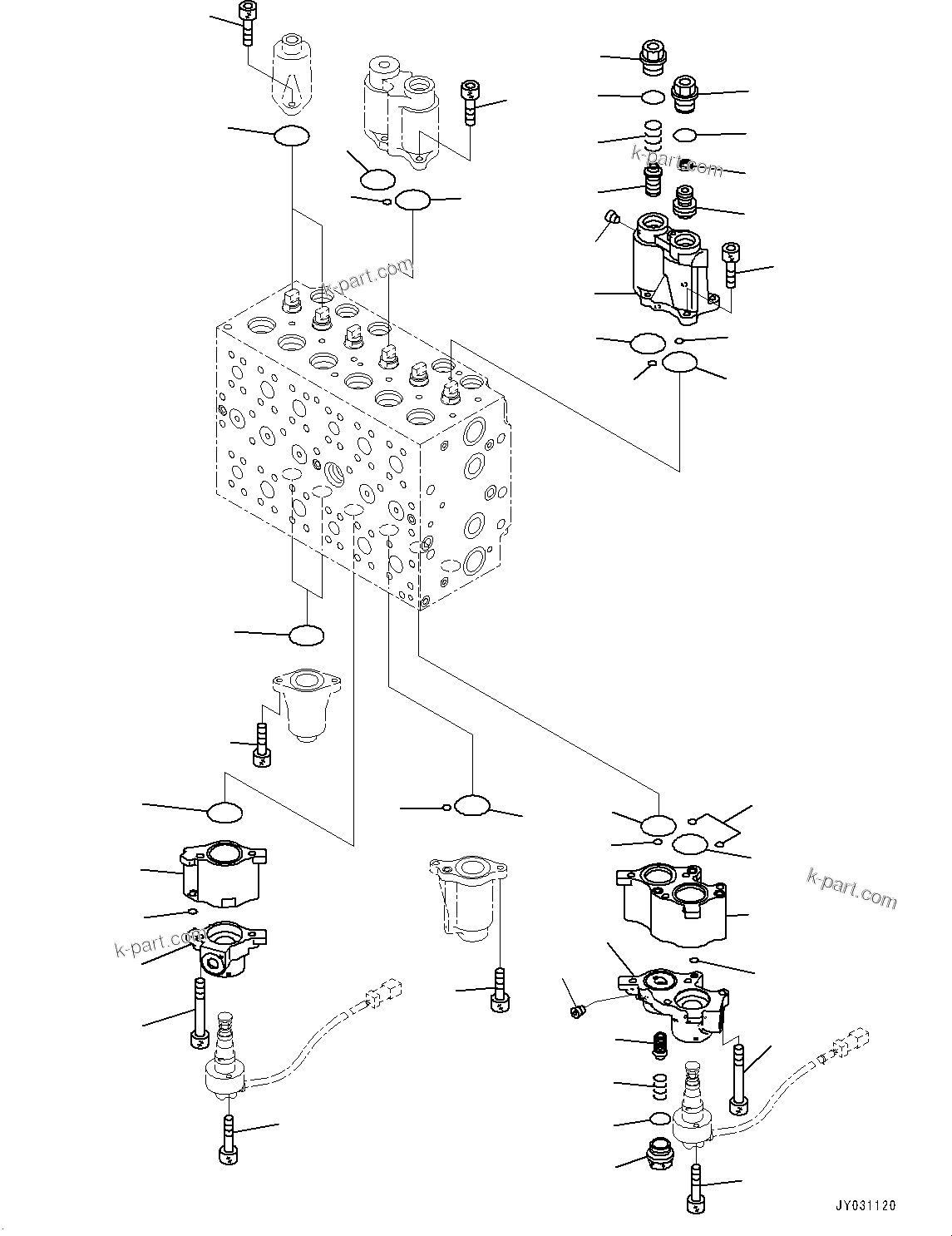 k-part.com
k-part.com
k-part.com
k-part.com
JY031120