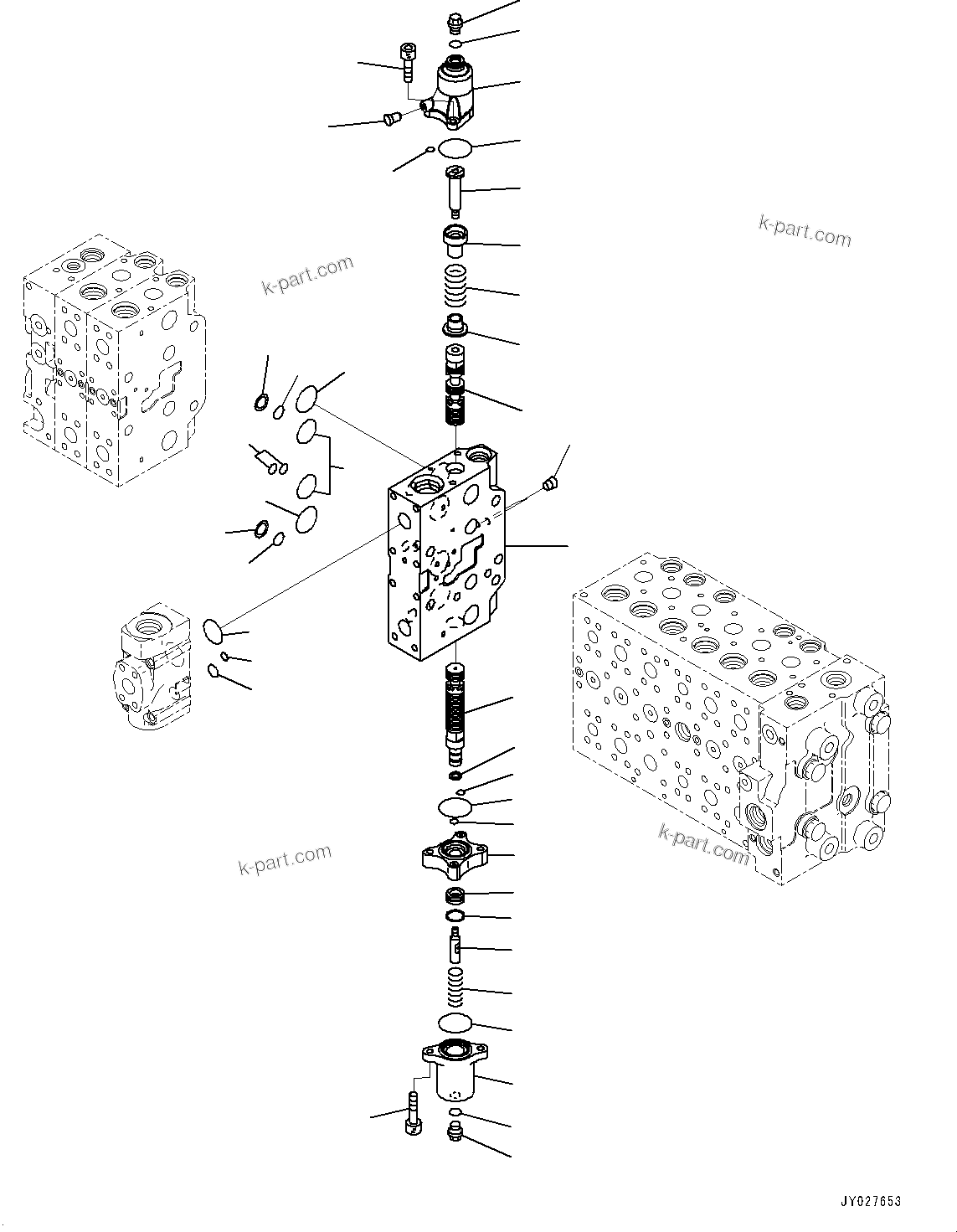 k-part.com

k-part.com

k-part.com

k-part.com

JY027653