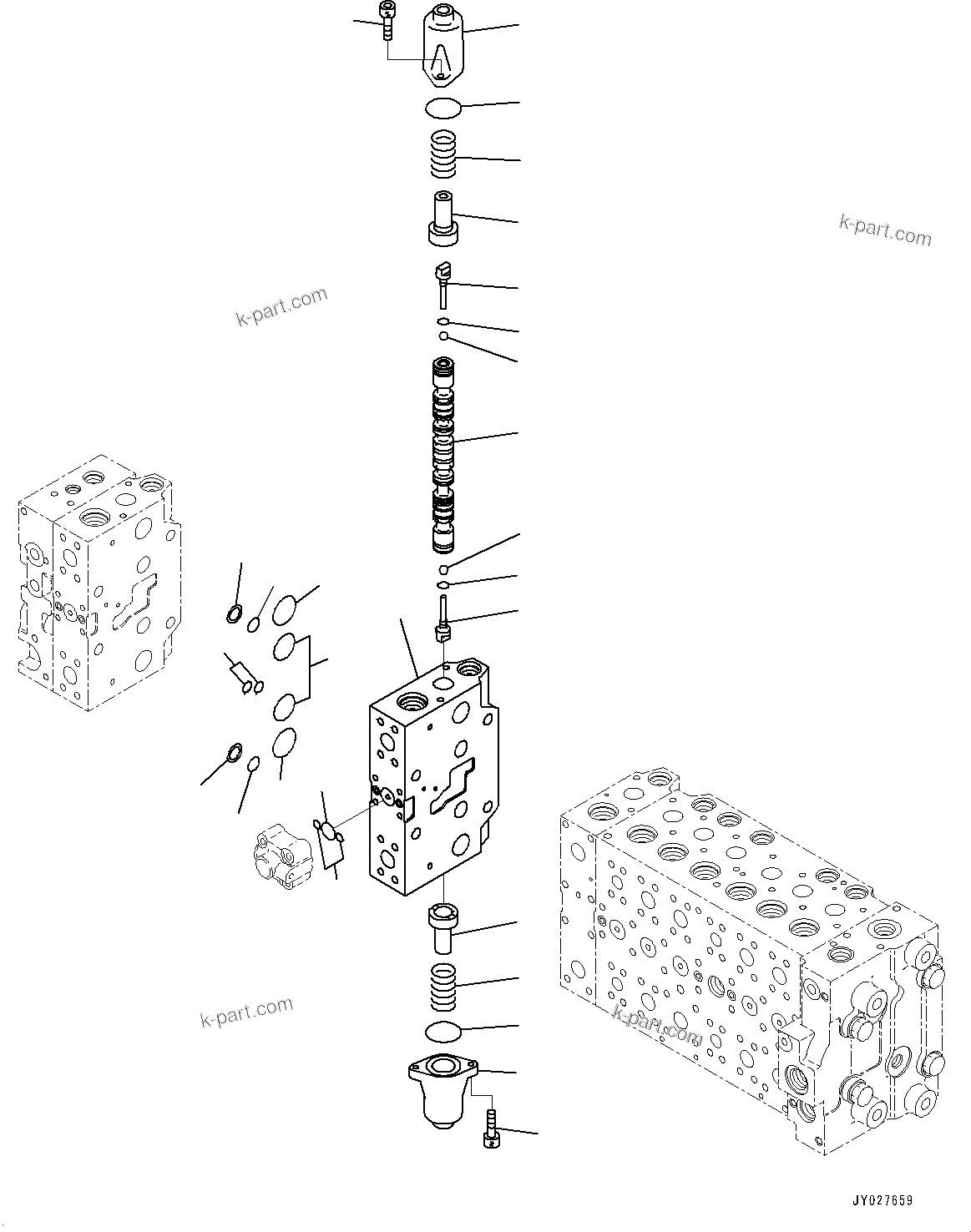 k-part.com

k-part.com

k-part.com

k-part.com

JY027659