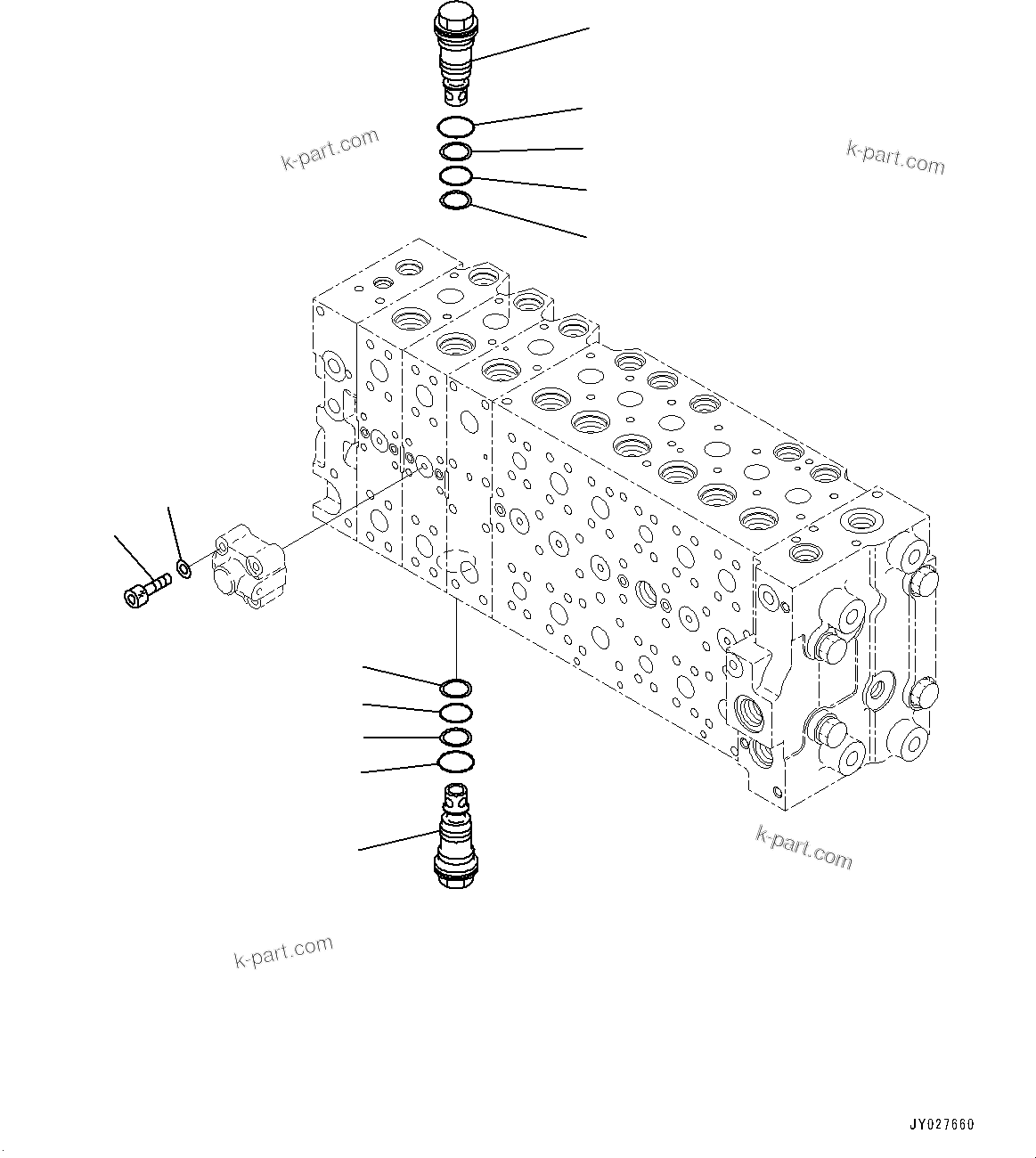 k-part.com

k-part.com

k-part.com

k-part.com

JY027660