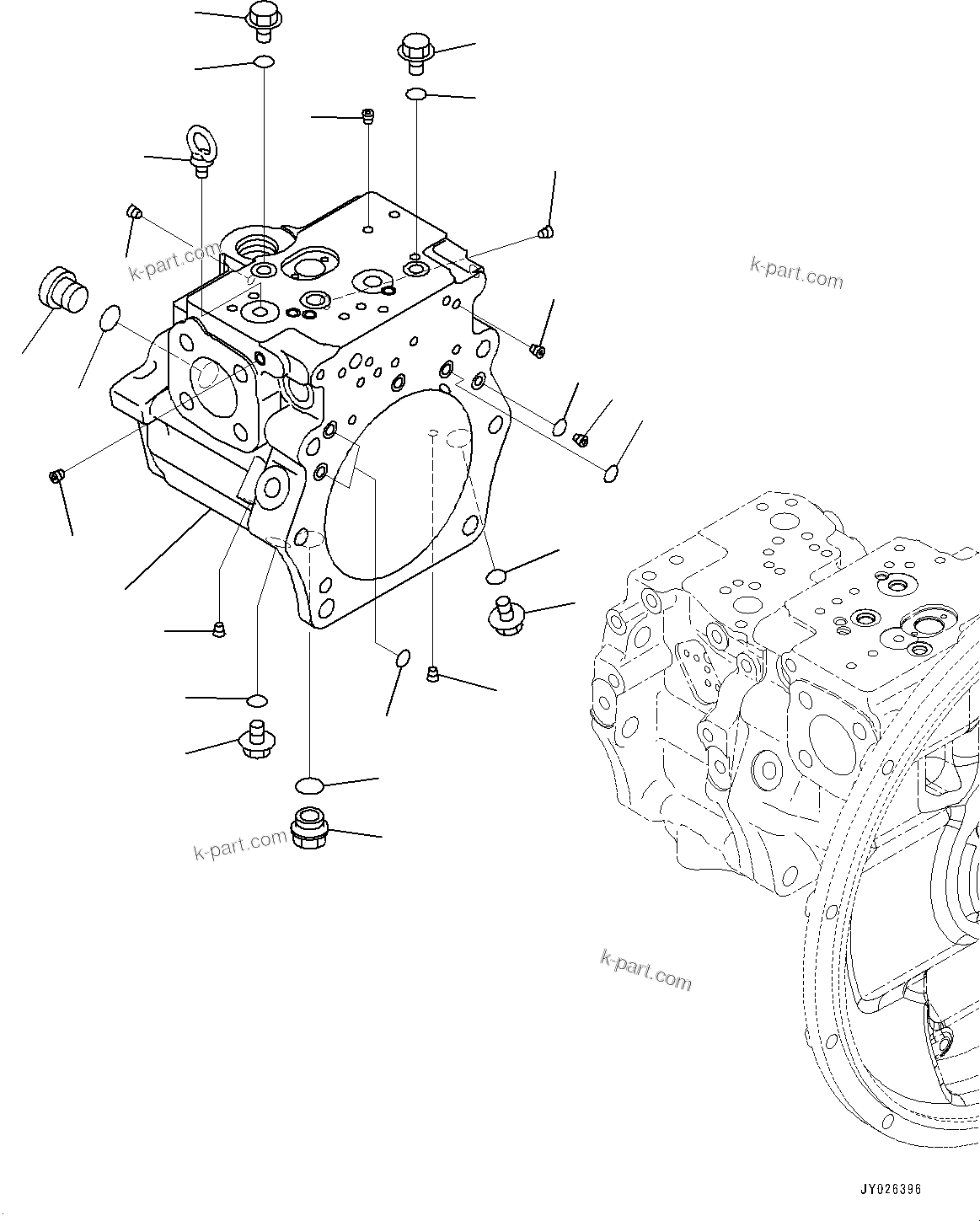 k-part.com

k-part.com

k-part.com

k-part.com

JY026396