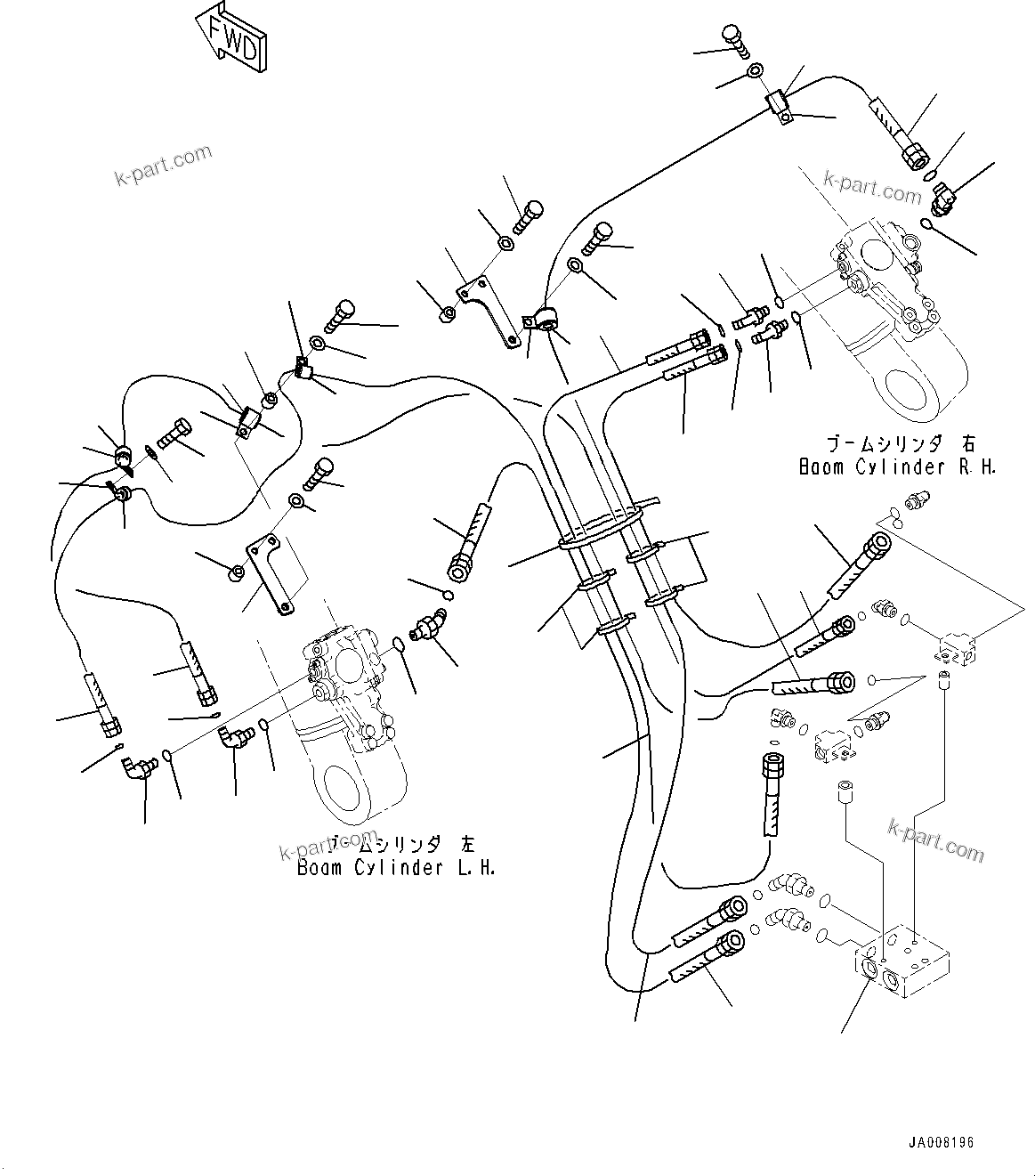 FWD

k-part.com

k-part.com

ブームシリンダ 右
Boom Cylinder R.H.

k-part.com

ブームシリンダ 左
Boom Cylinder L.H.

k-part.com

JA008196