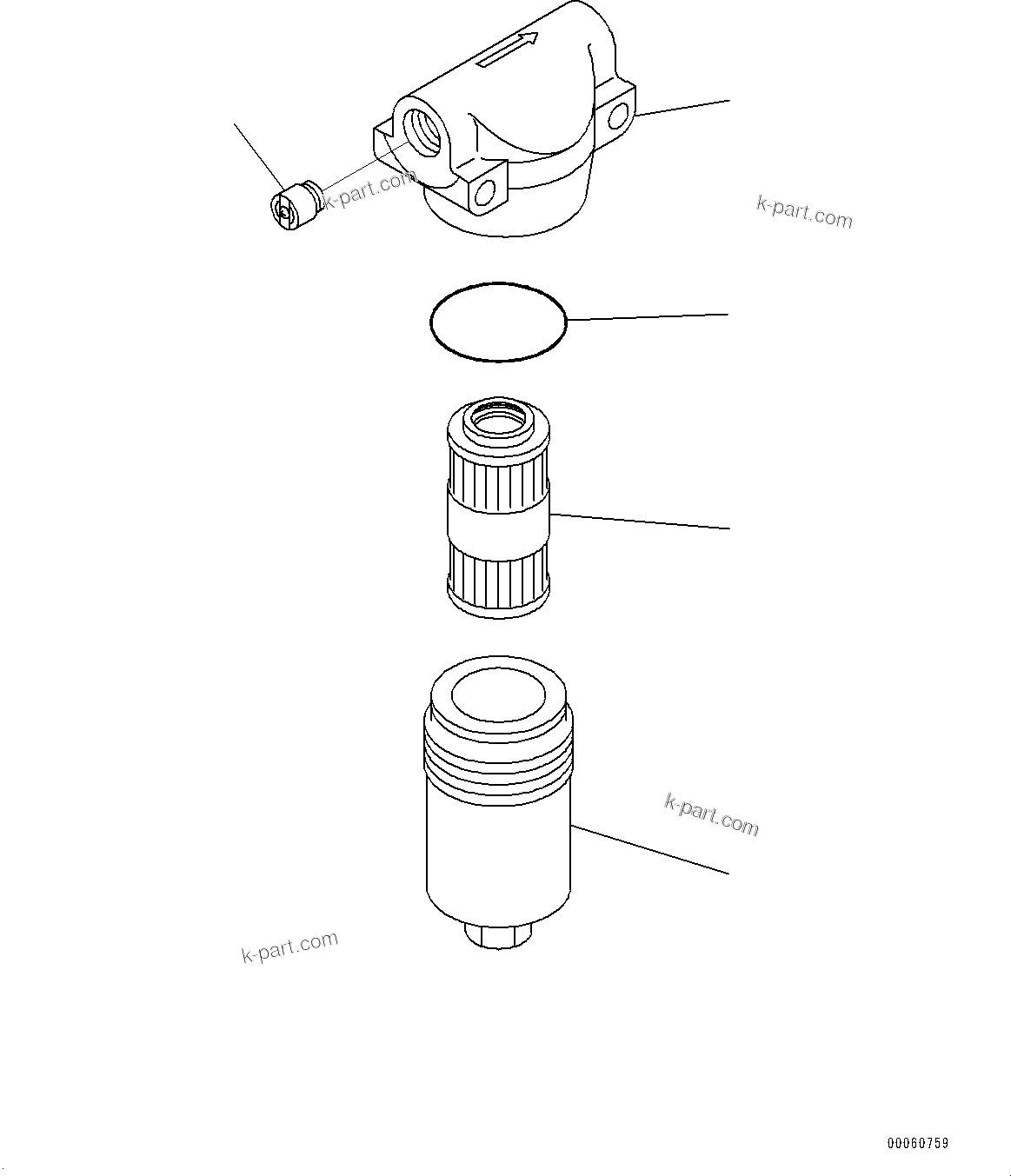 k-part.com

k-part.com

k-part.com

k-part.com

00060759