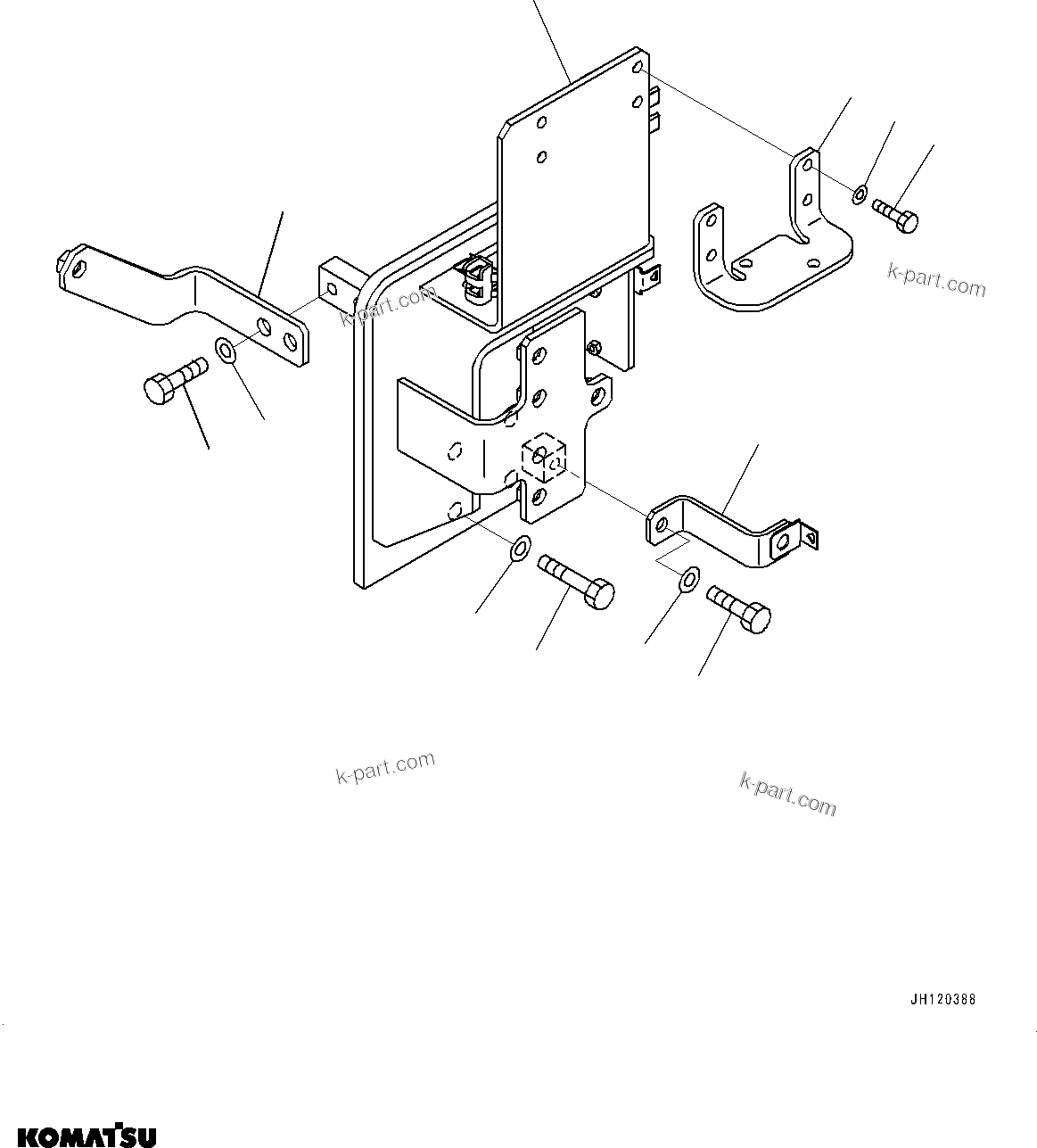 k-part.com

k-part.com

k-part.com

k-part.com

JH120388

KOMATSU