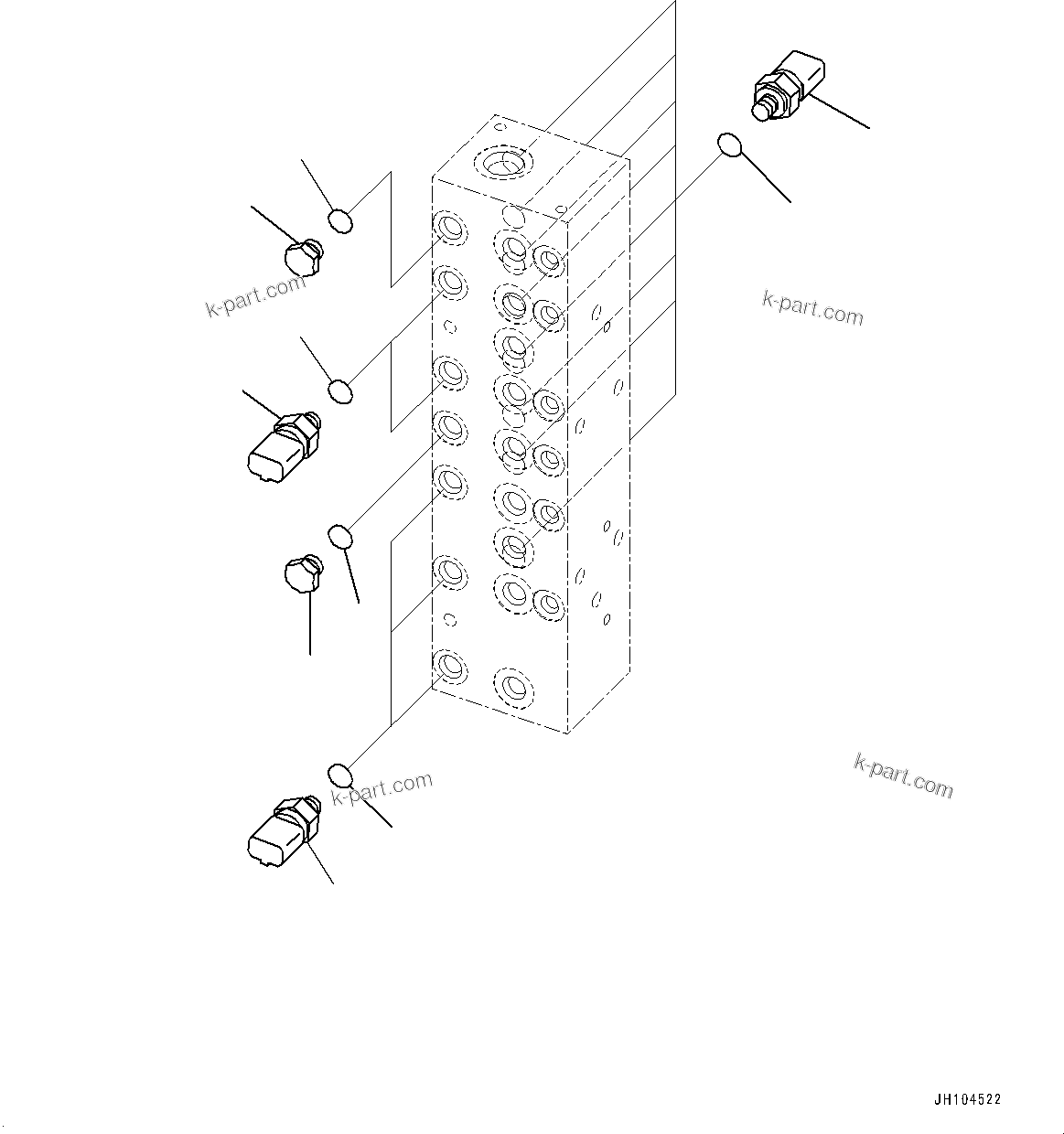 k-part.com
k-part.com
k-part.com
k-part.com
JH104522