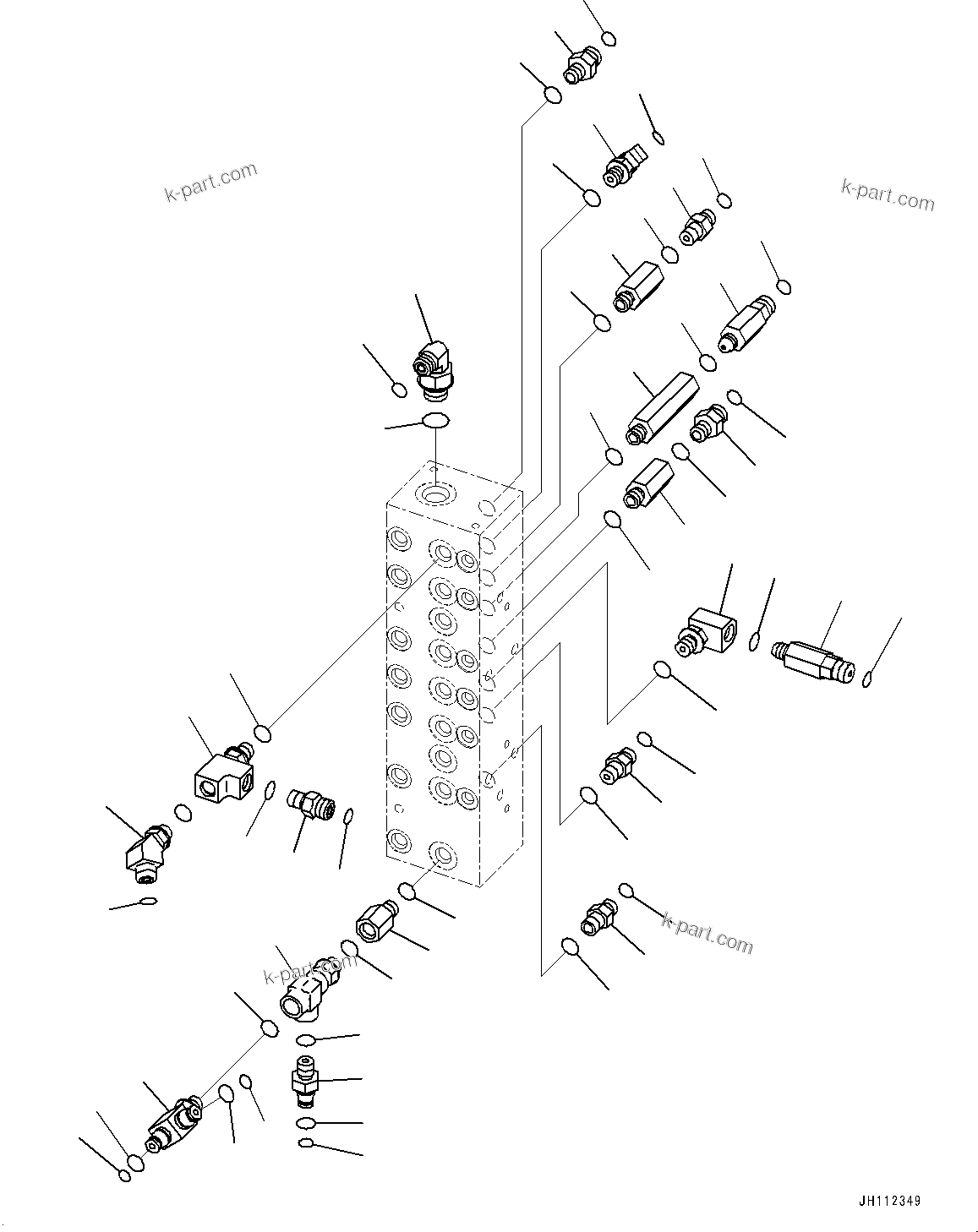 k-part.com

k-part.com

k-part.com

k-part.com

JH112349