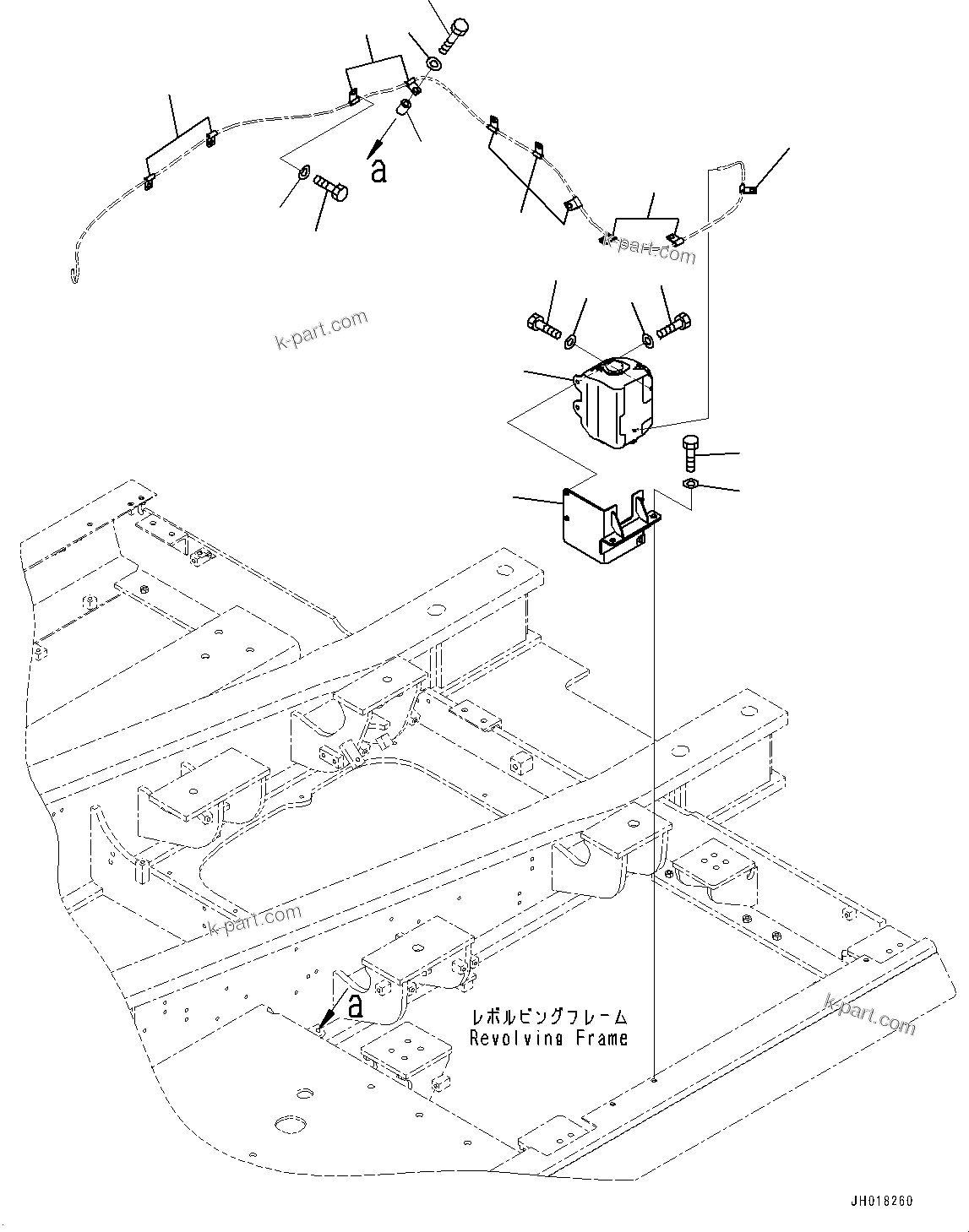 a

k-part.com

k-part.com

k-part.com

a

レボルビングフレーム
Revolving Frame

k-part.com

JH018260