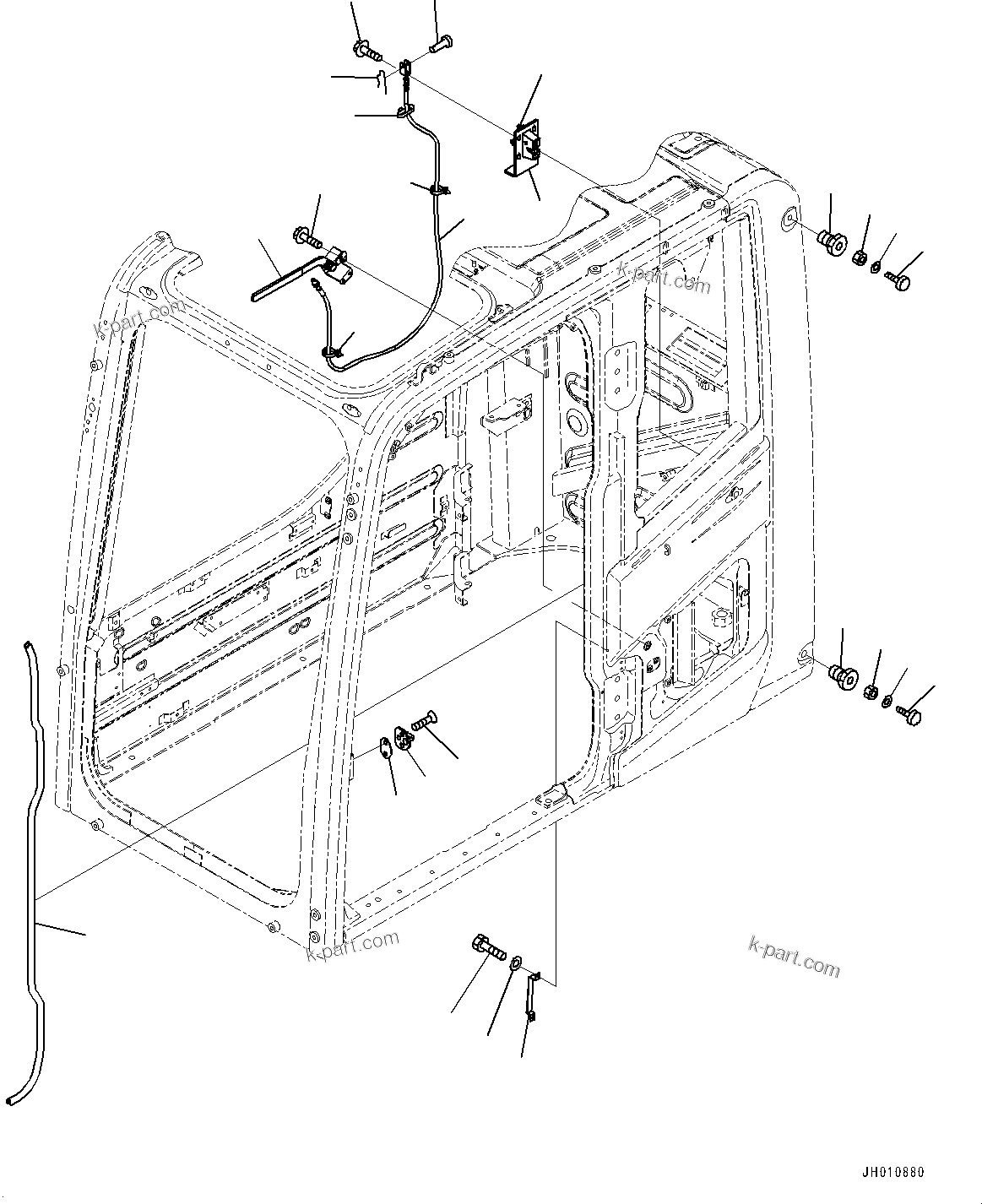 k-part.com

k-part.com

k-part.com

k-part.com

JH010880