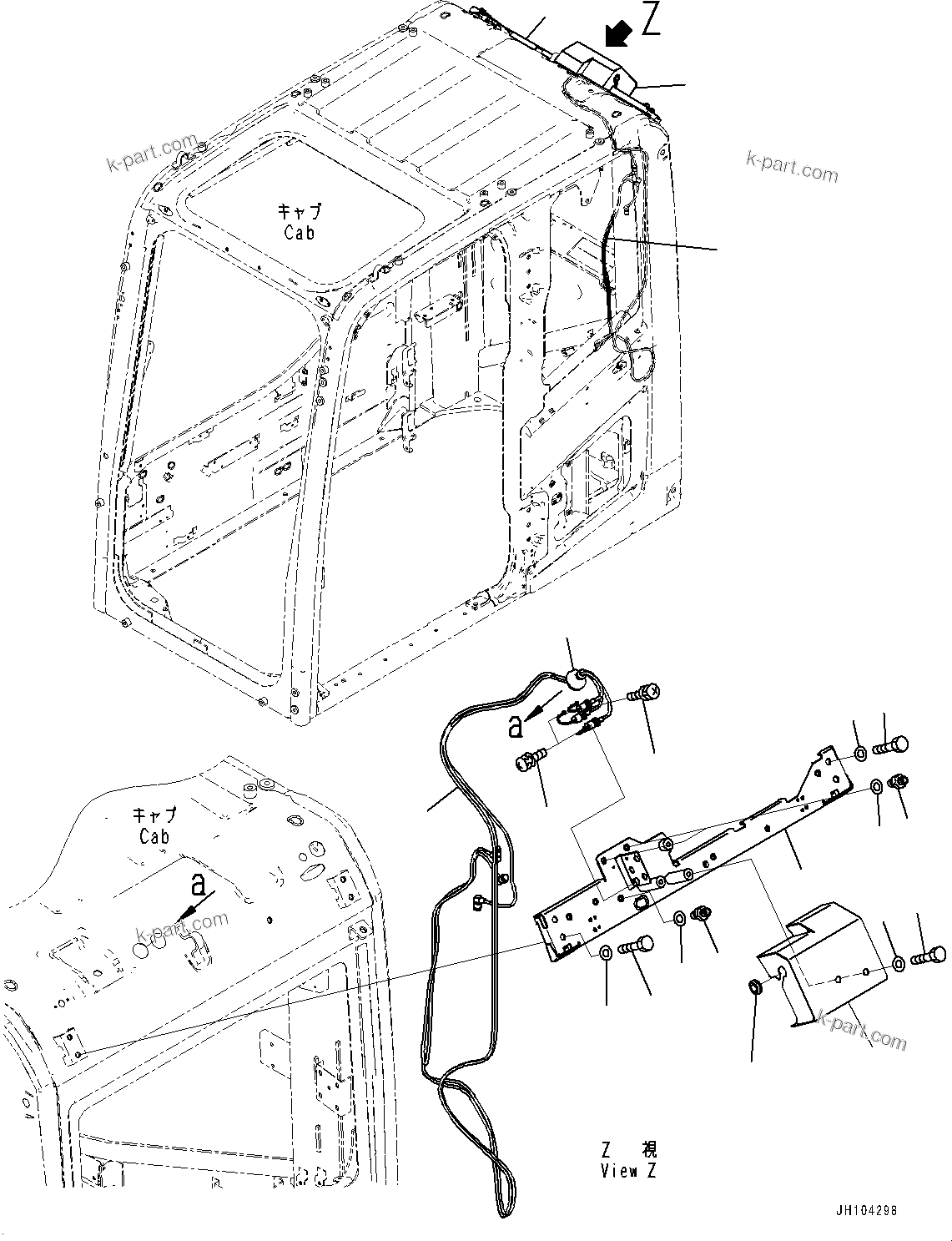 Z

k-part.com

k-part.com

キャブ
Cab

a

キャブ
Cab

a

k-part.com

k-part.com

Z 視
View Z

JH104298