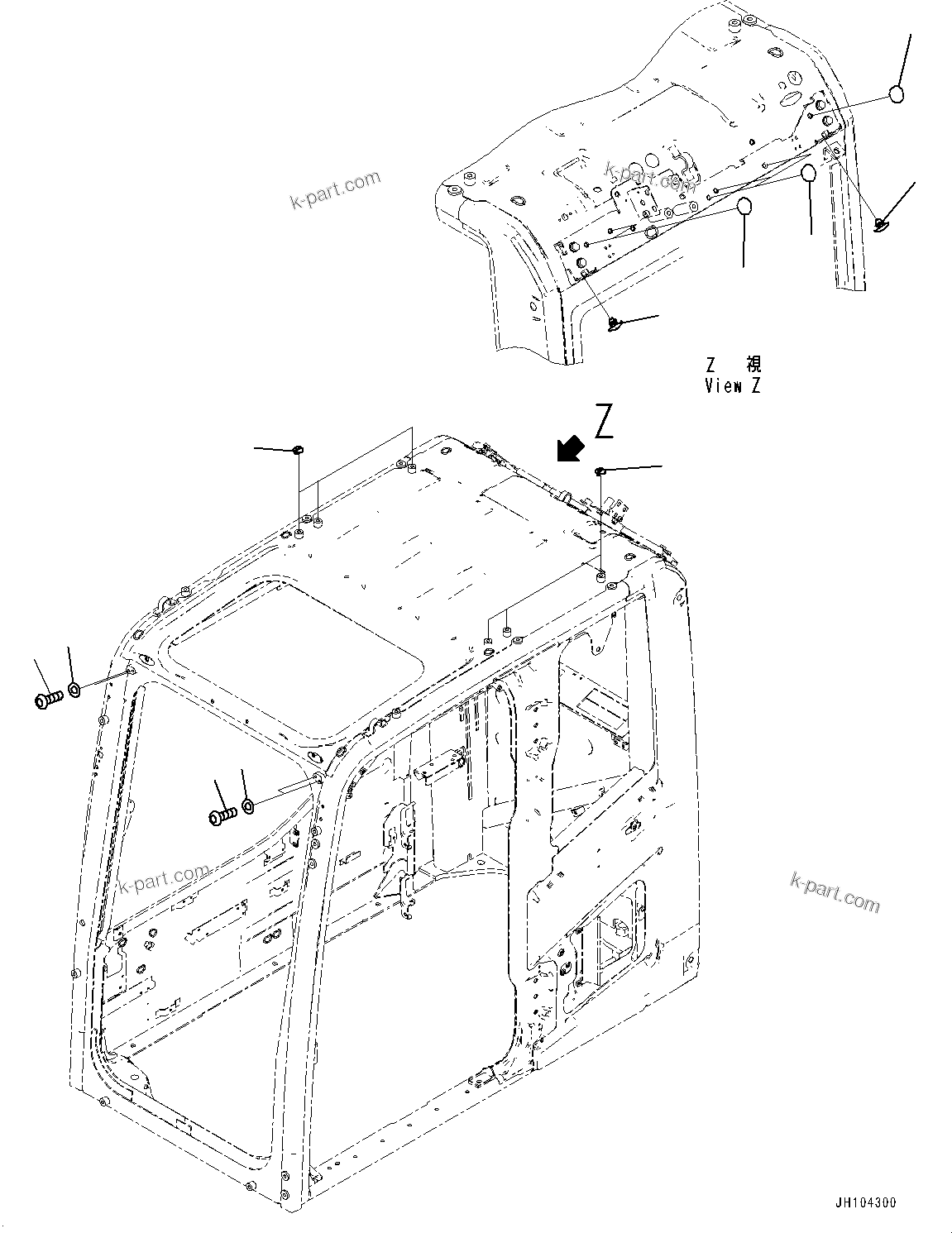 k-part.com

k-part.com

Z 視
View Z

Z

k-part.com

k-part.com

JH104300