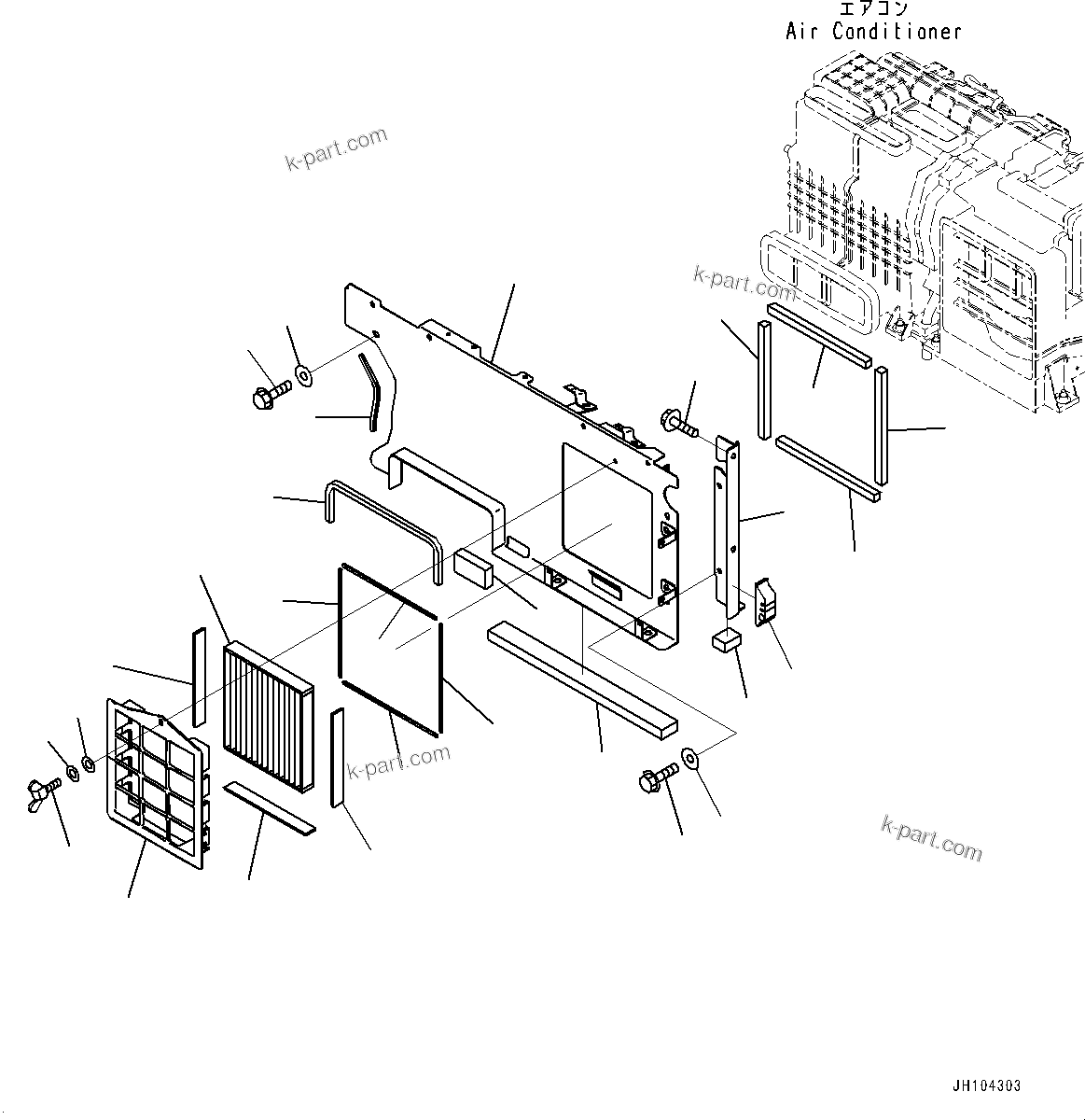 エアコン
Air Conditioner

k-part.com

k-part.com

k-part.com

k-part.com

JH104303