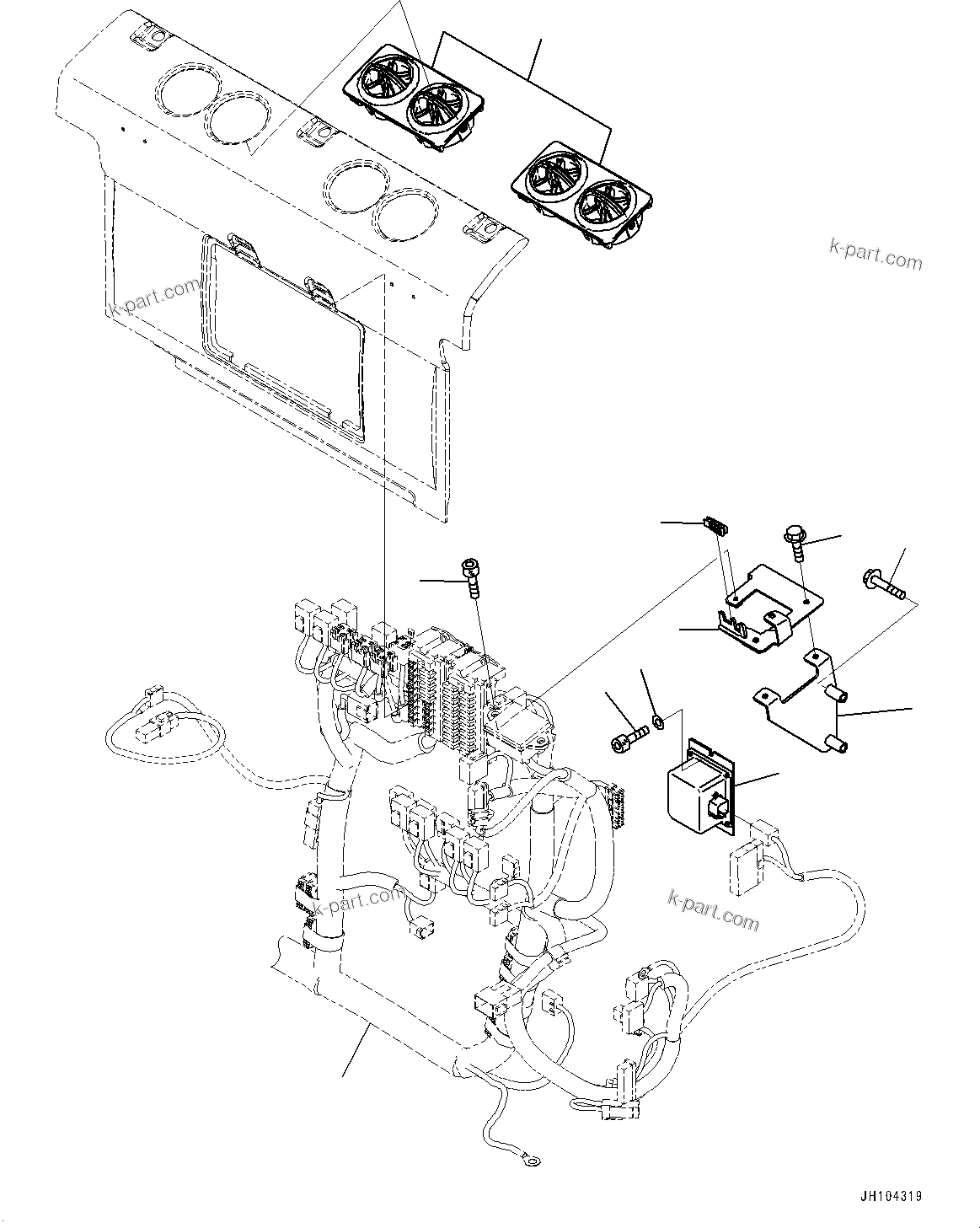 k-part.com

k-part.com

k-part.com

k-part.com

JH104319