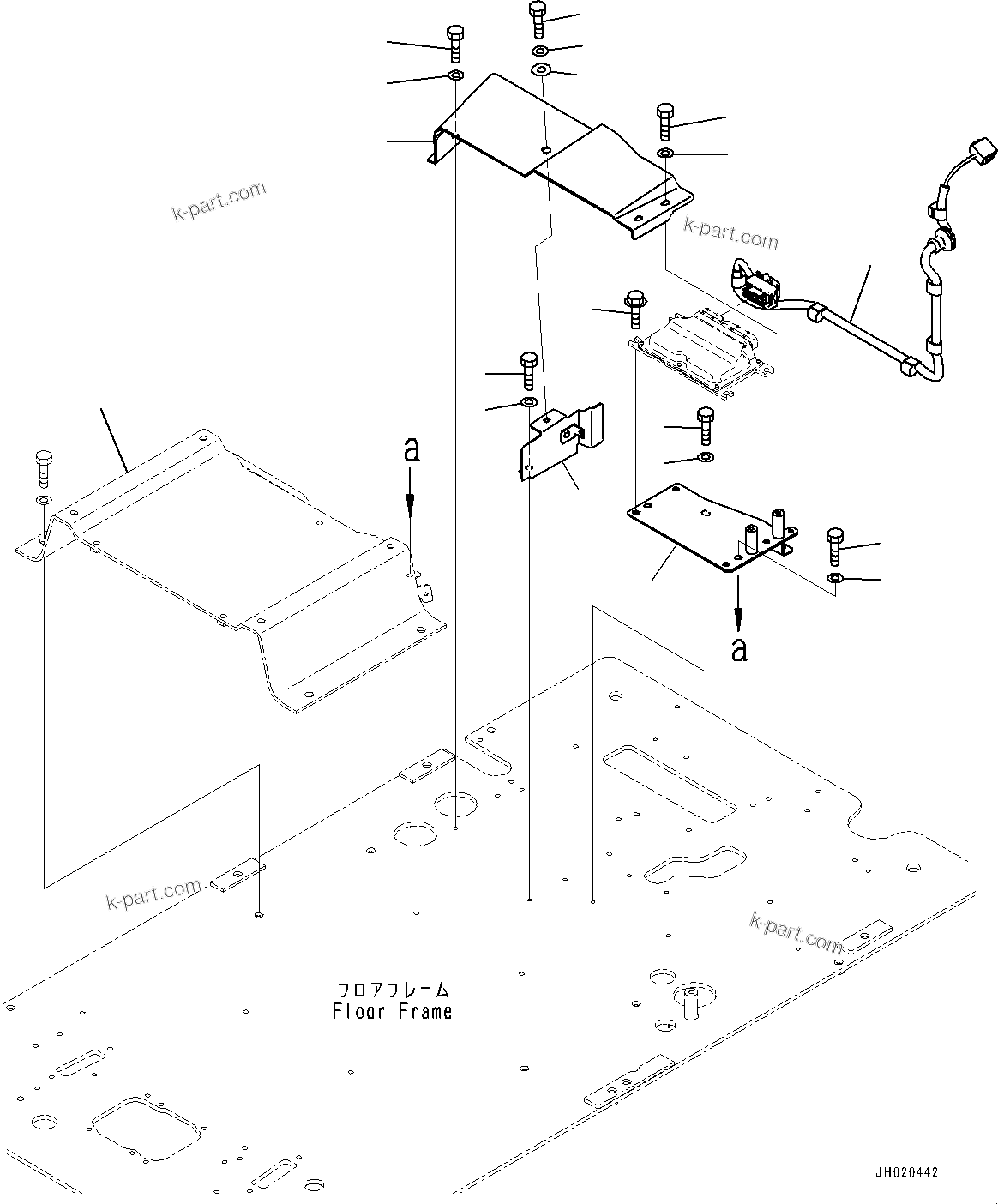 k-part.com

k-part.com

a

a

k-part.com

k-part.com

フロアフレーム
Floor Frame

JH020442