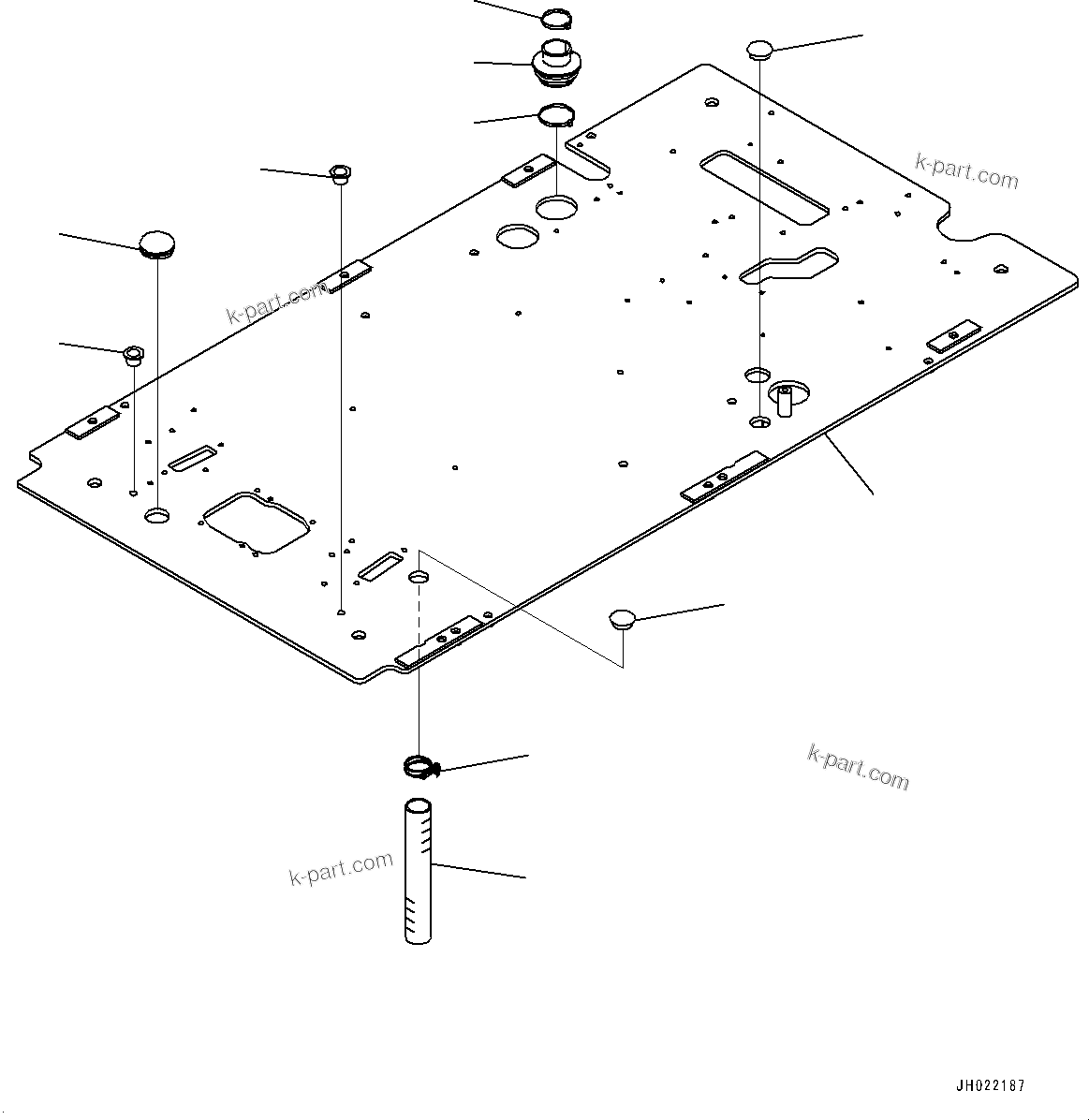 k-part.com

k-part.com

k-part.com

k-part.com

JH022187