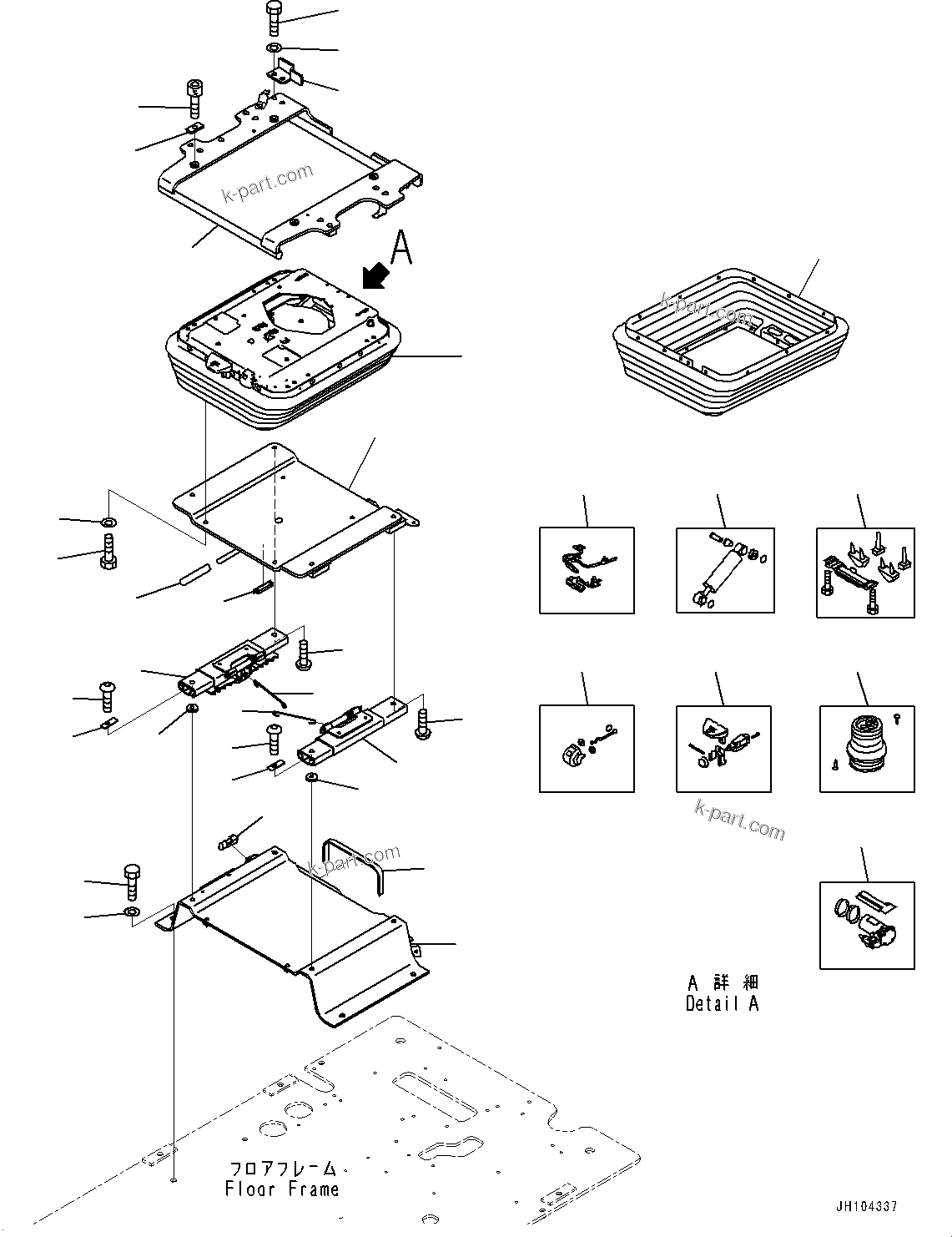 k-part.com

A

k-part.com

k-part.com

k-part.com

A 詳 細
Detail A

フロアフレーム
Floor Frame

JH104337