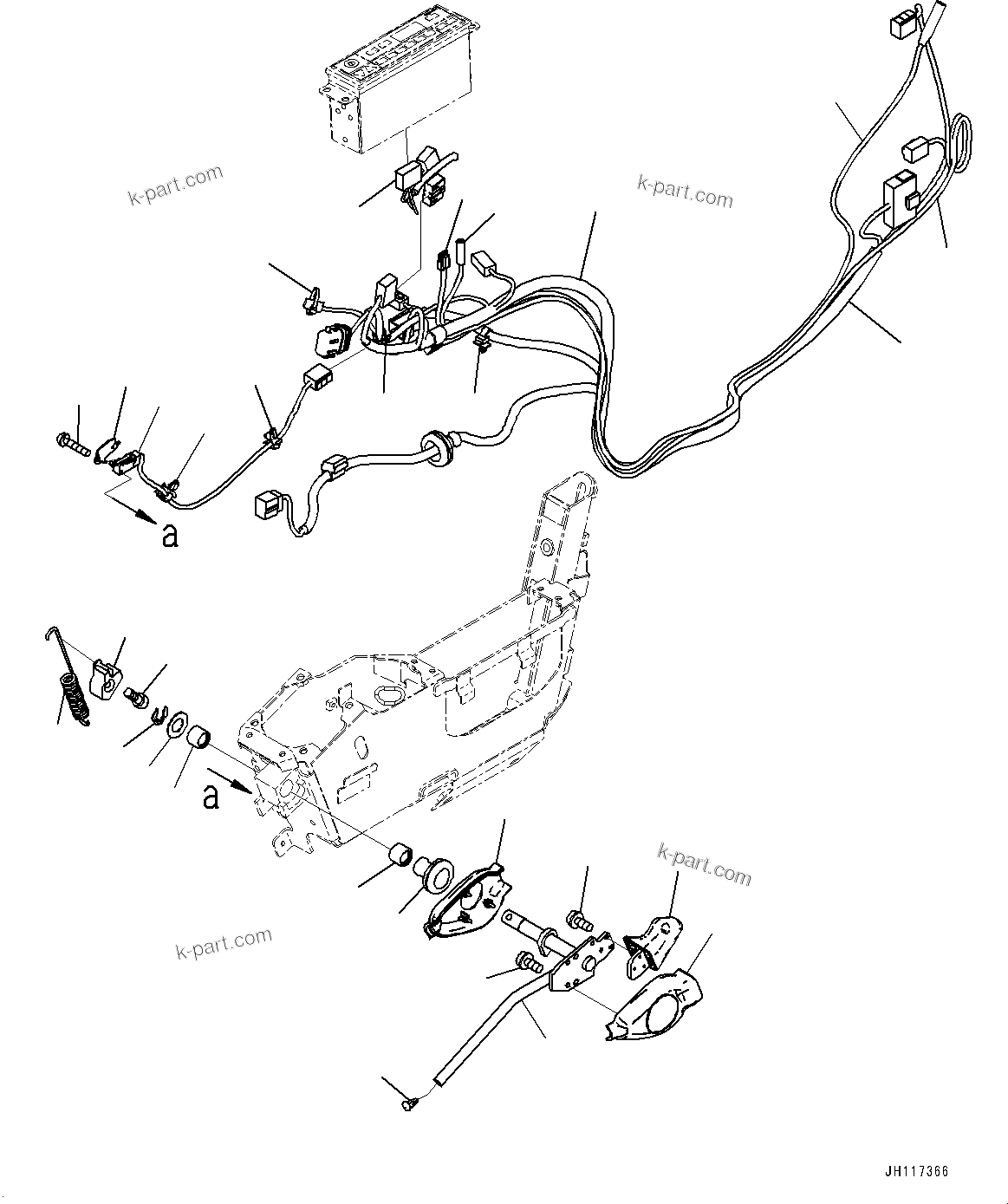 k-part.com

k-part.com

a

a

k-part.com

k-part.com

JH117366