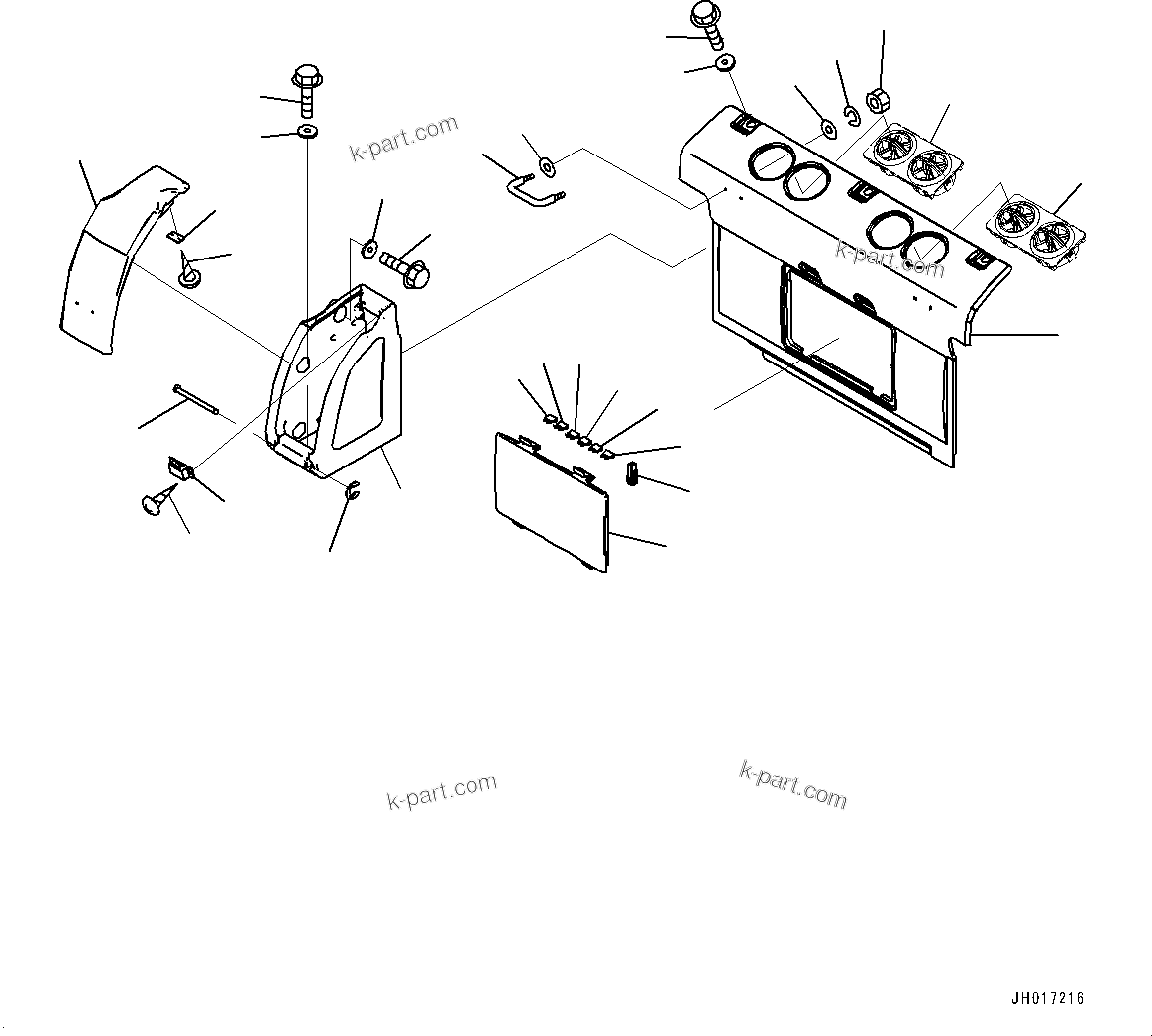 k-part.com

k-part.com

k-part.com

k-part.com

JH017216