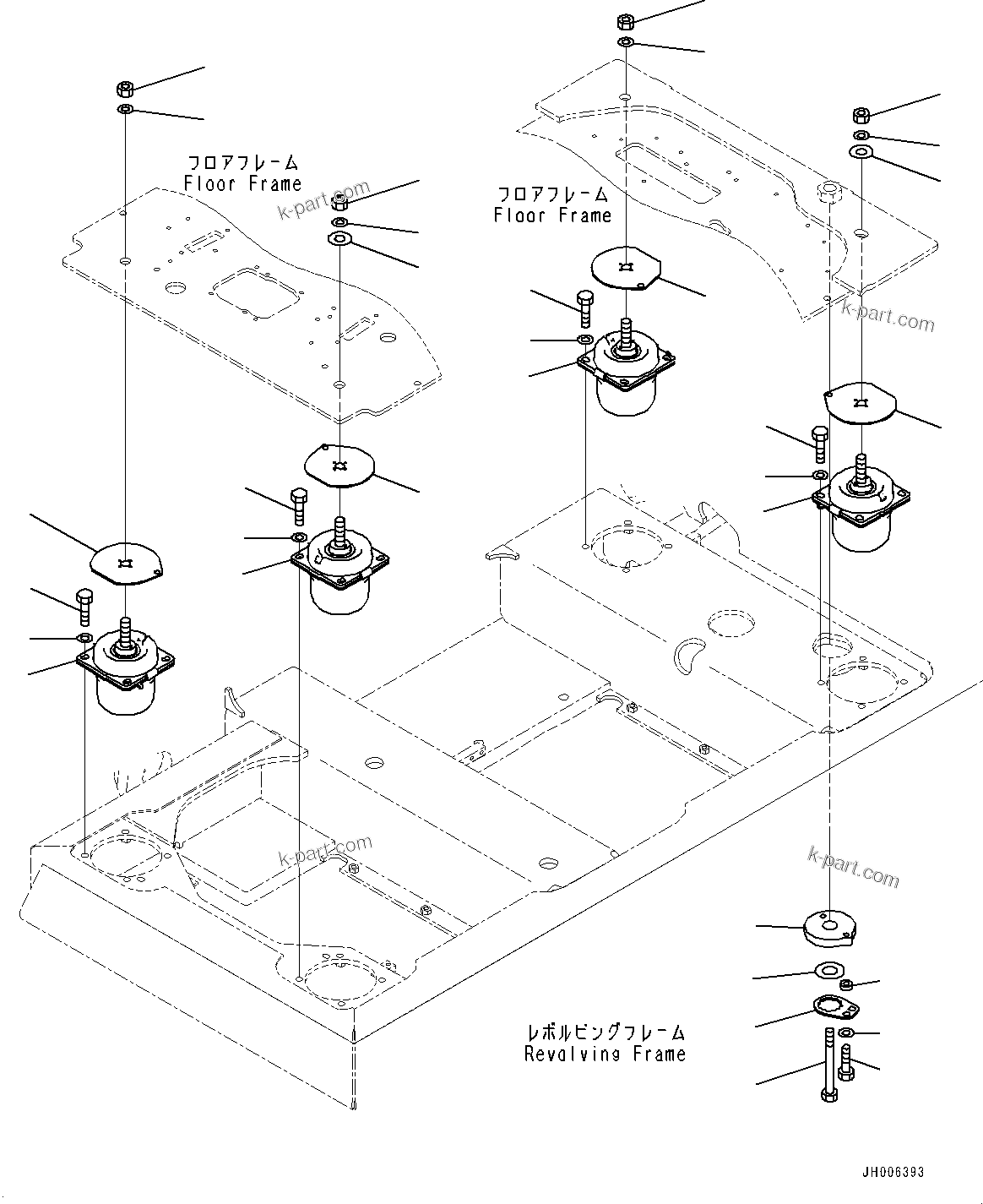 フロアフレーム
Floor Frame

k-part.com

フロアフレーム
Floor Frame

k-part.com

k-part.com

k-part.com

レボルビングフレーム
Revolving Frame

JH006393