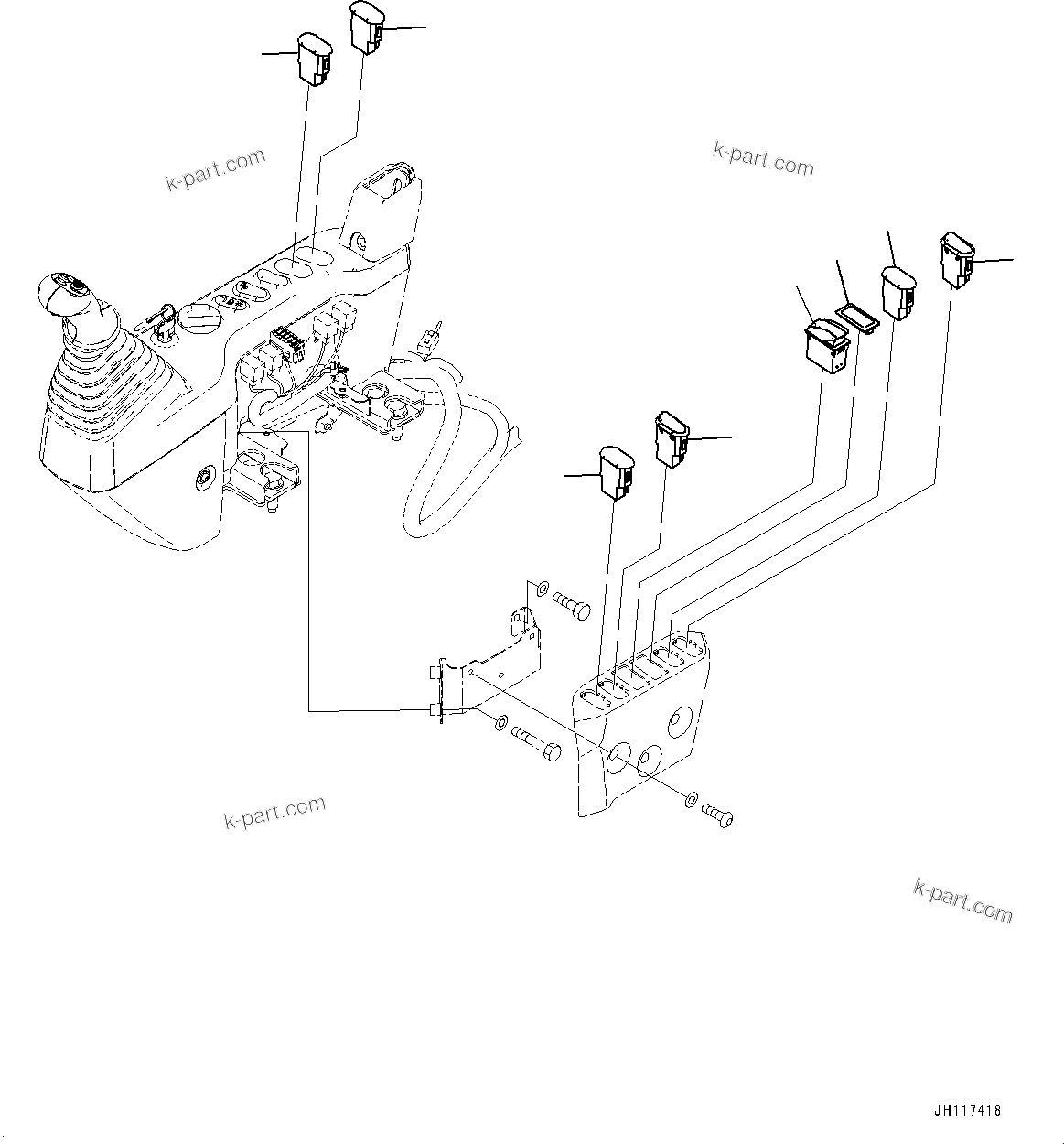 k-part.com

k-part.com

k-part.com

k-part.com

JH117418