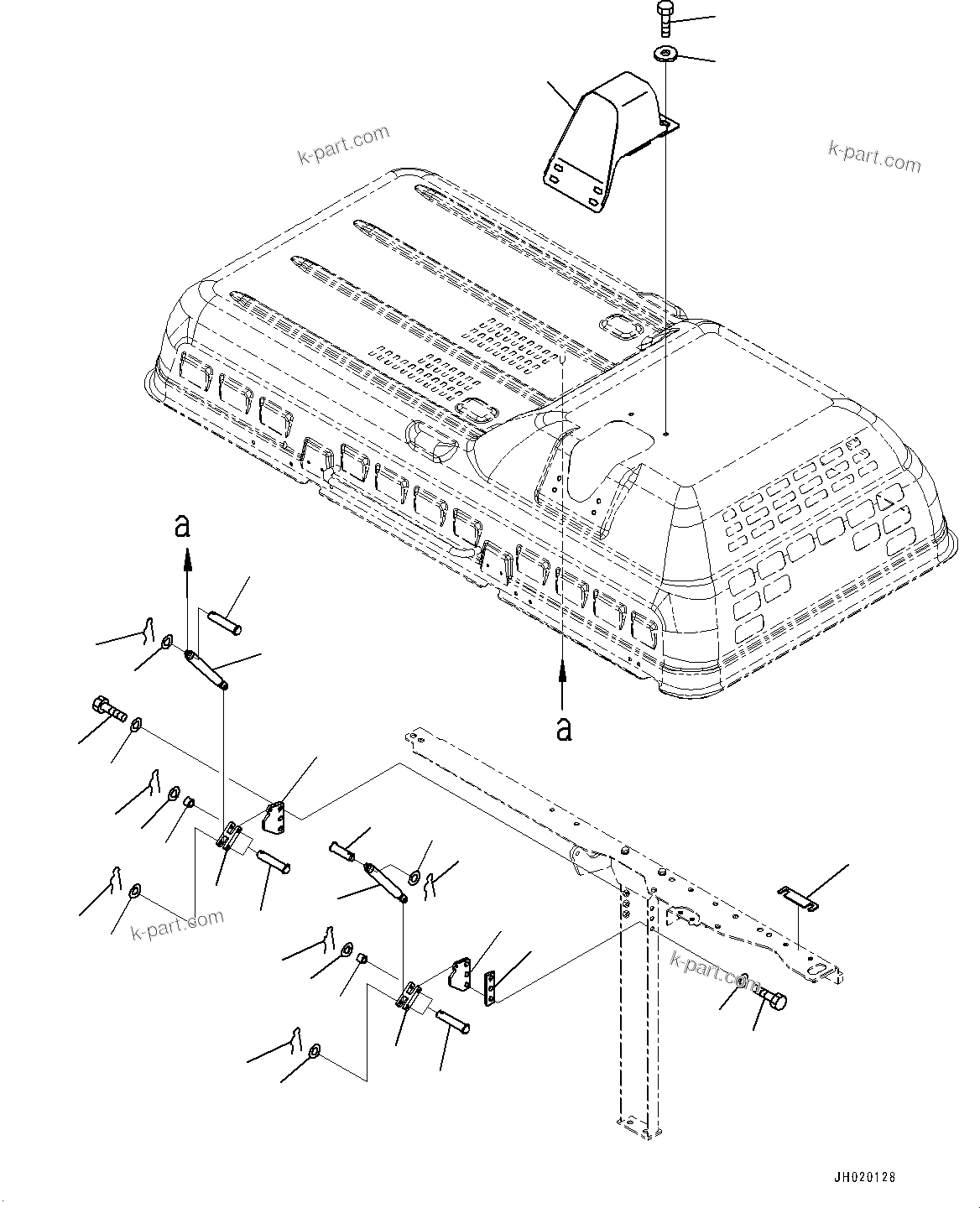 k-part.com

k-part.com

a

a

k-part.com

k-part.com

JH020128