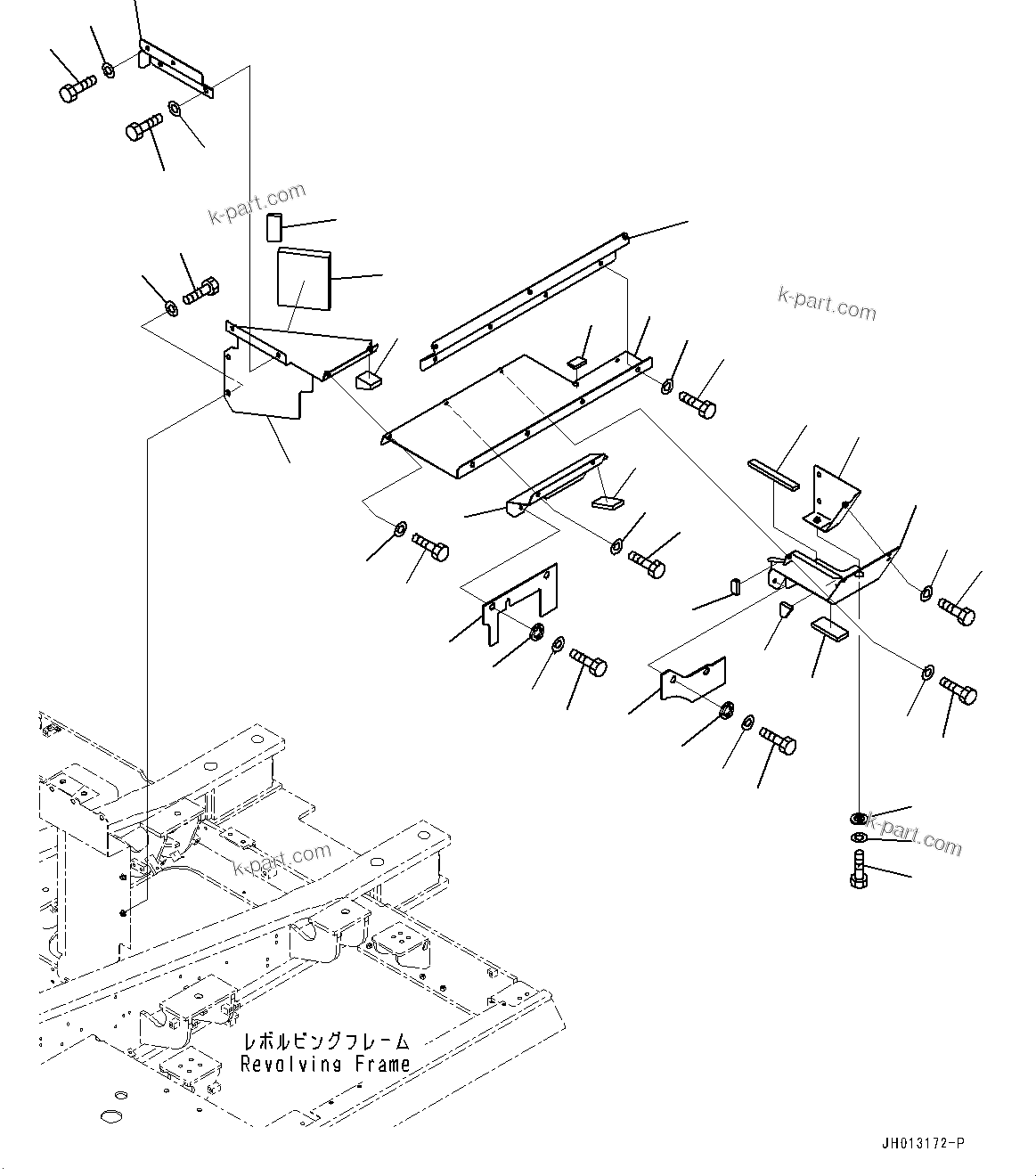 k-part.com

k-part.com

k-part.com

k-part.com

レボルビングフレーム
Revolving Frame

JH013172-P