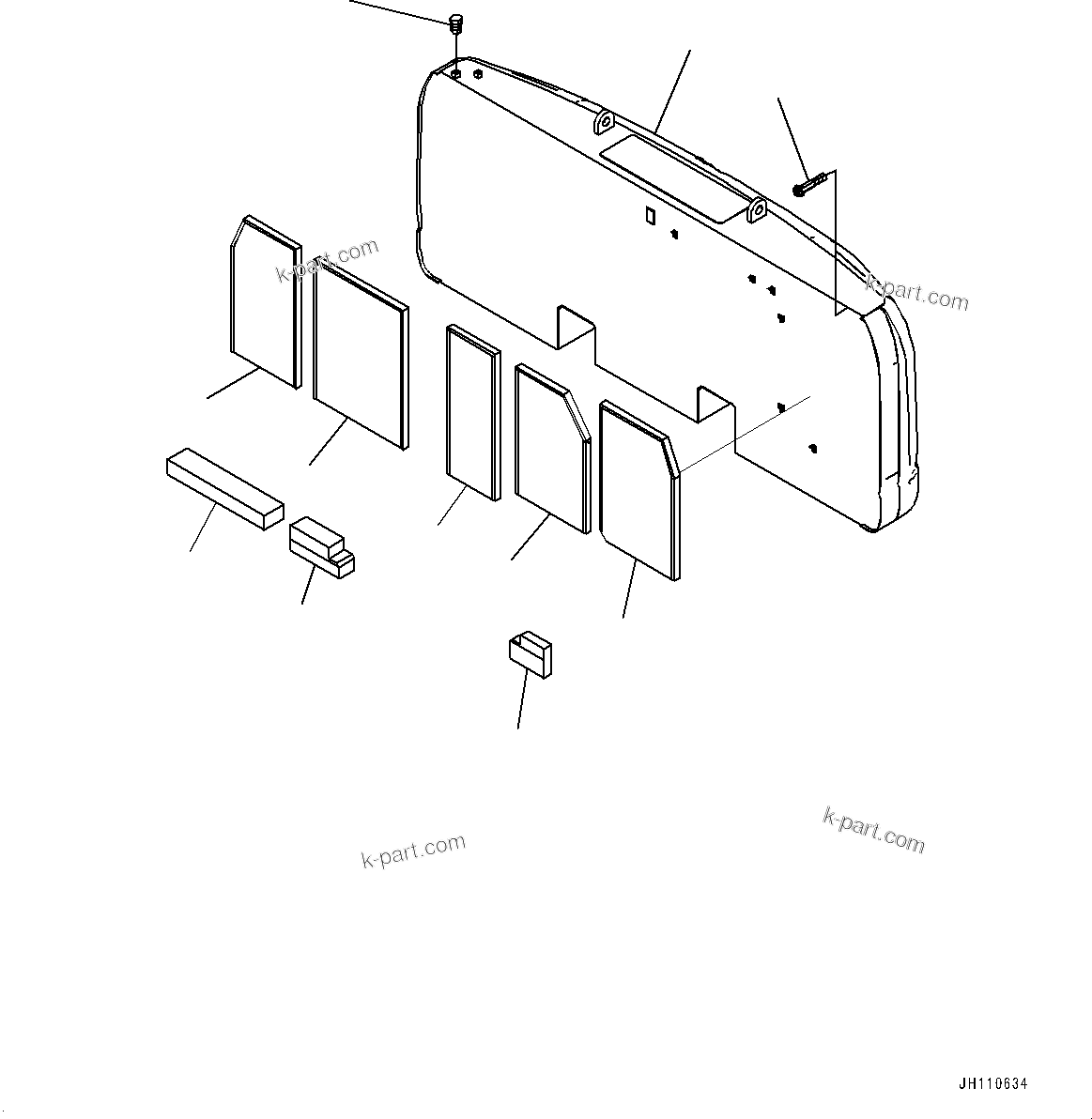 k-part.com

k-part.com

k-part.com

k-part.com

JH110634