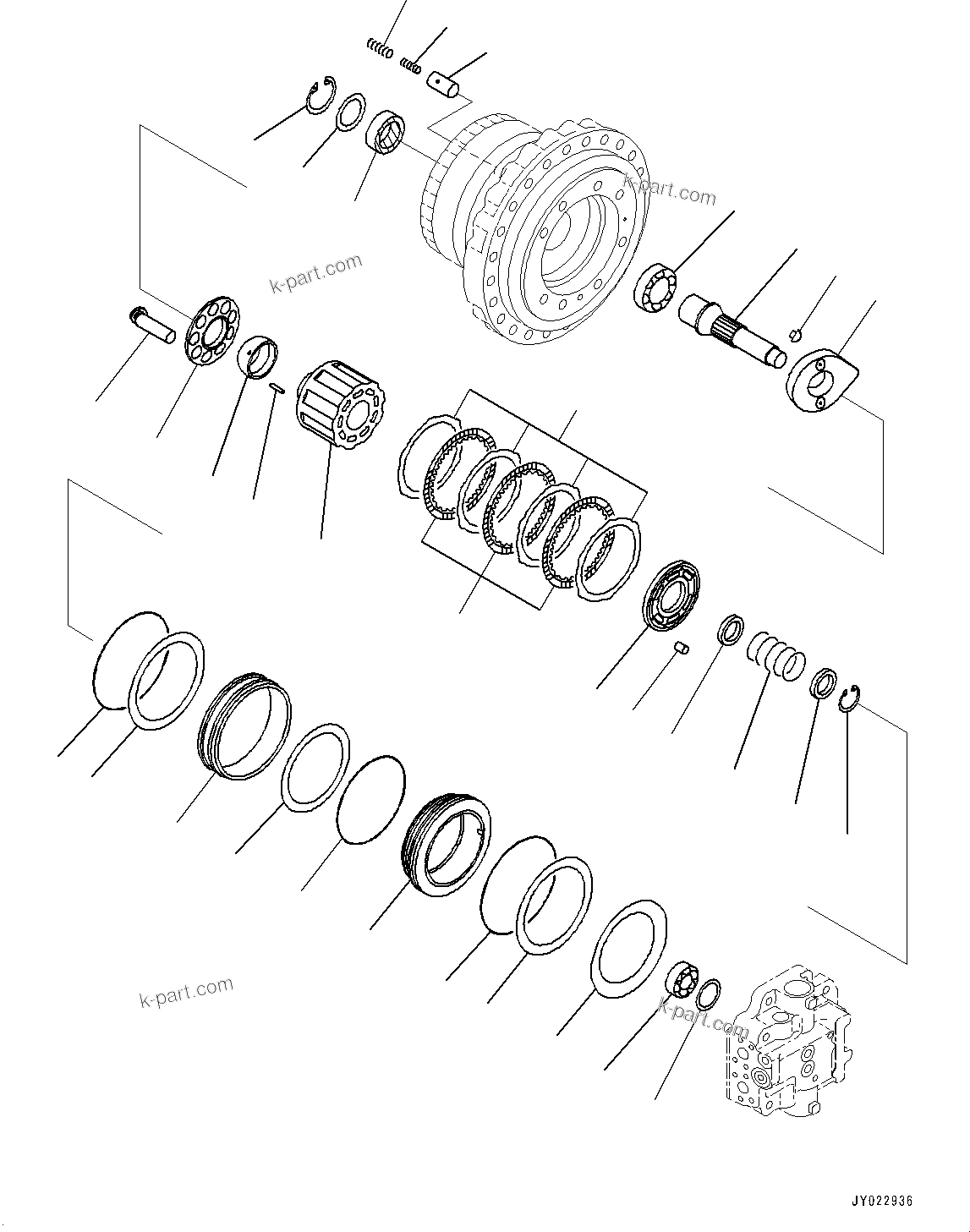 k-part.com

k-part.com

k-part.com

k-part.com

JY022936