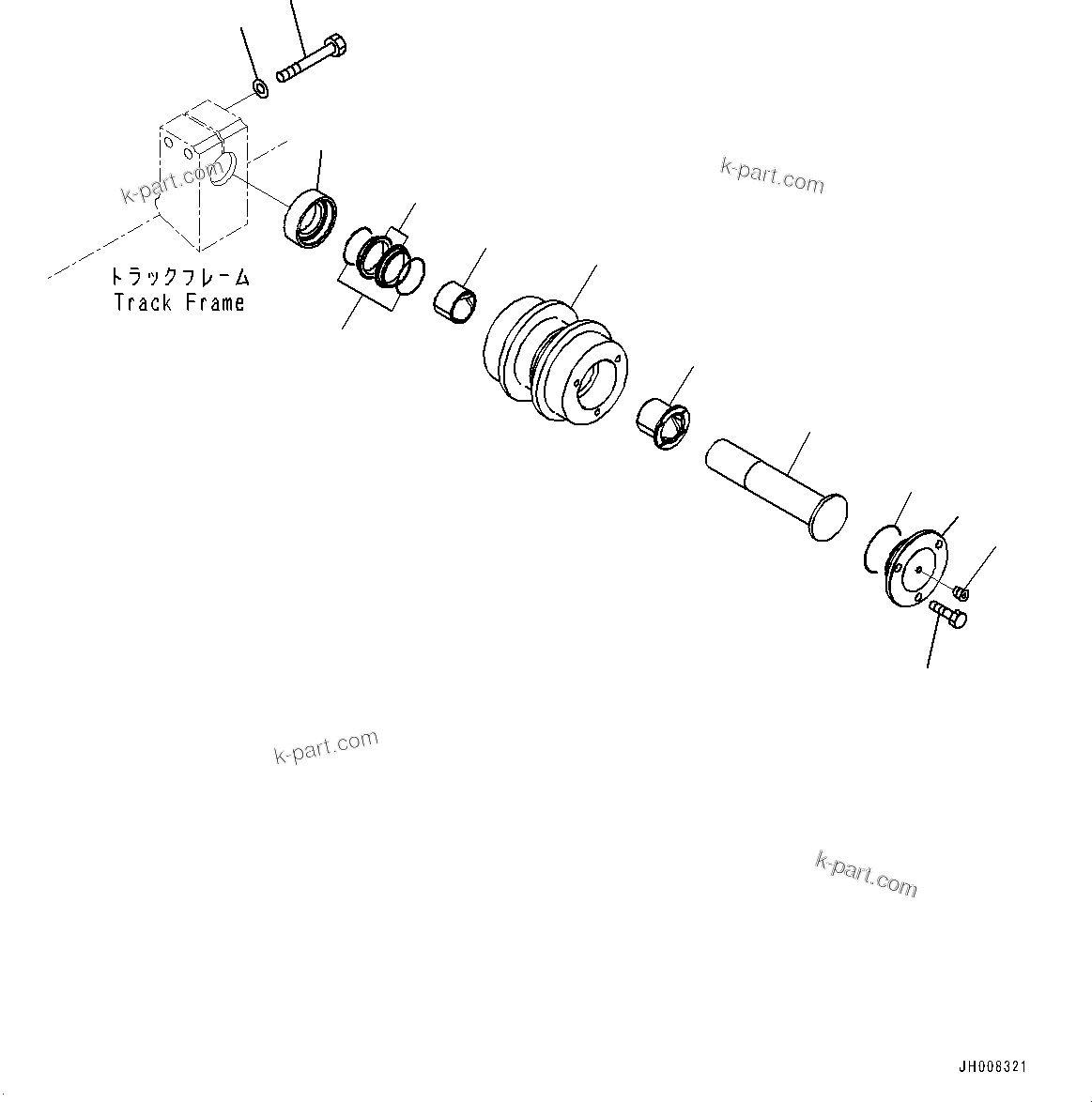 k-part.com

k-part.com

トラックフレーム
Track Frame

k-part.com

k-part.com

JH008321