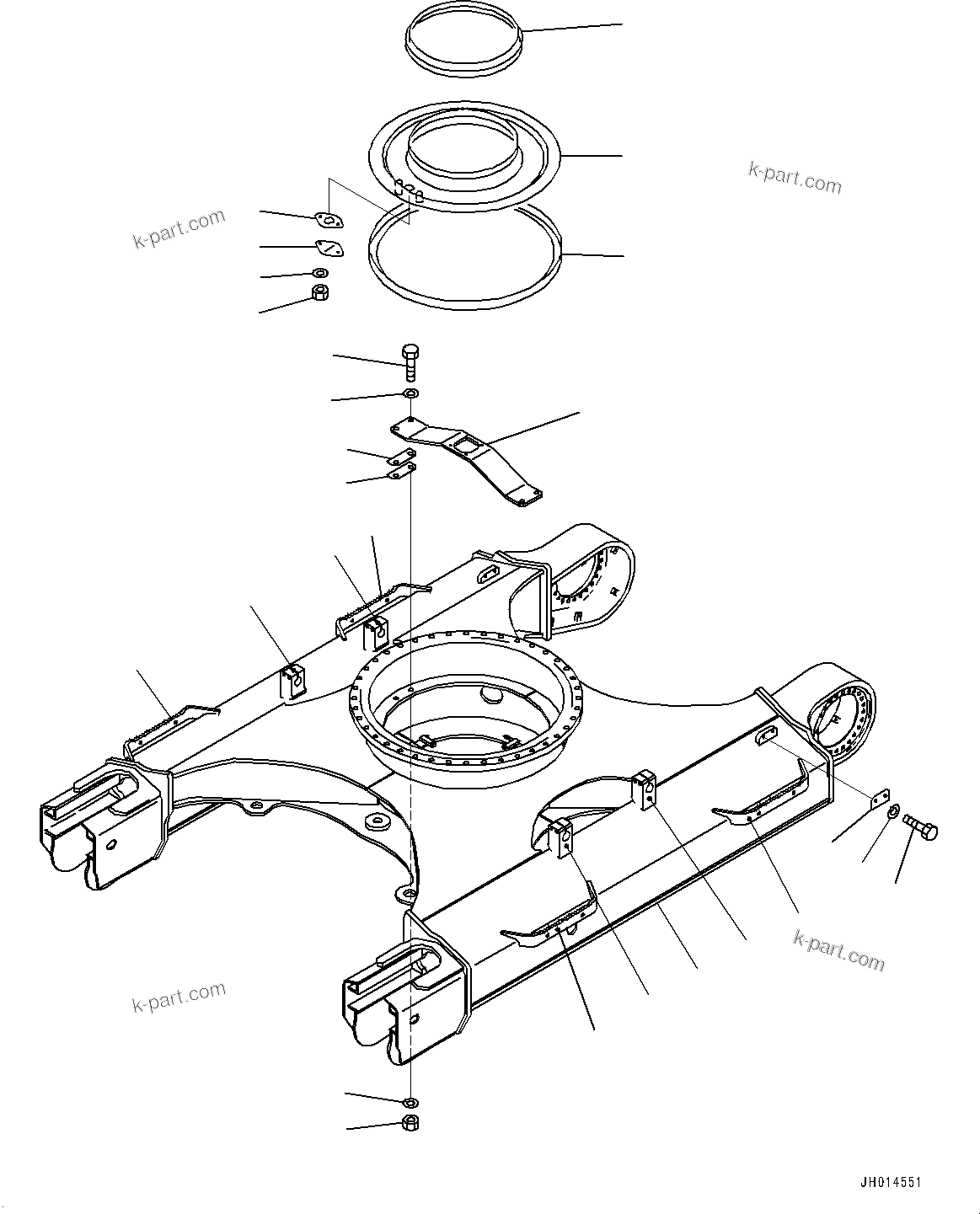 k-part.com

k-part.com

k-part.com

k-part.com

JH014551